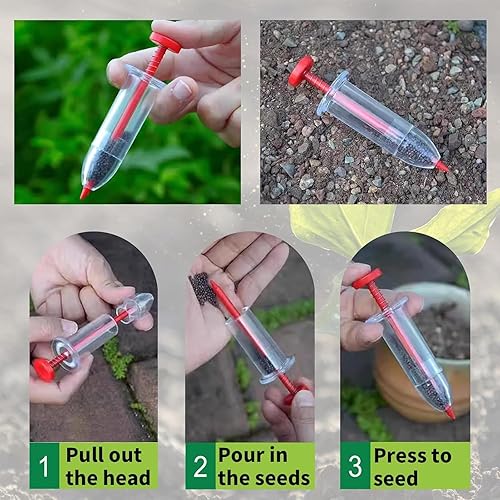 1 Pull out the head

2 Pour in the seeds

3 Press to seed