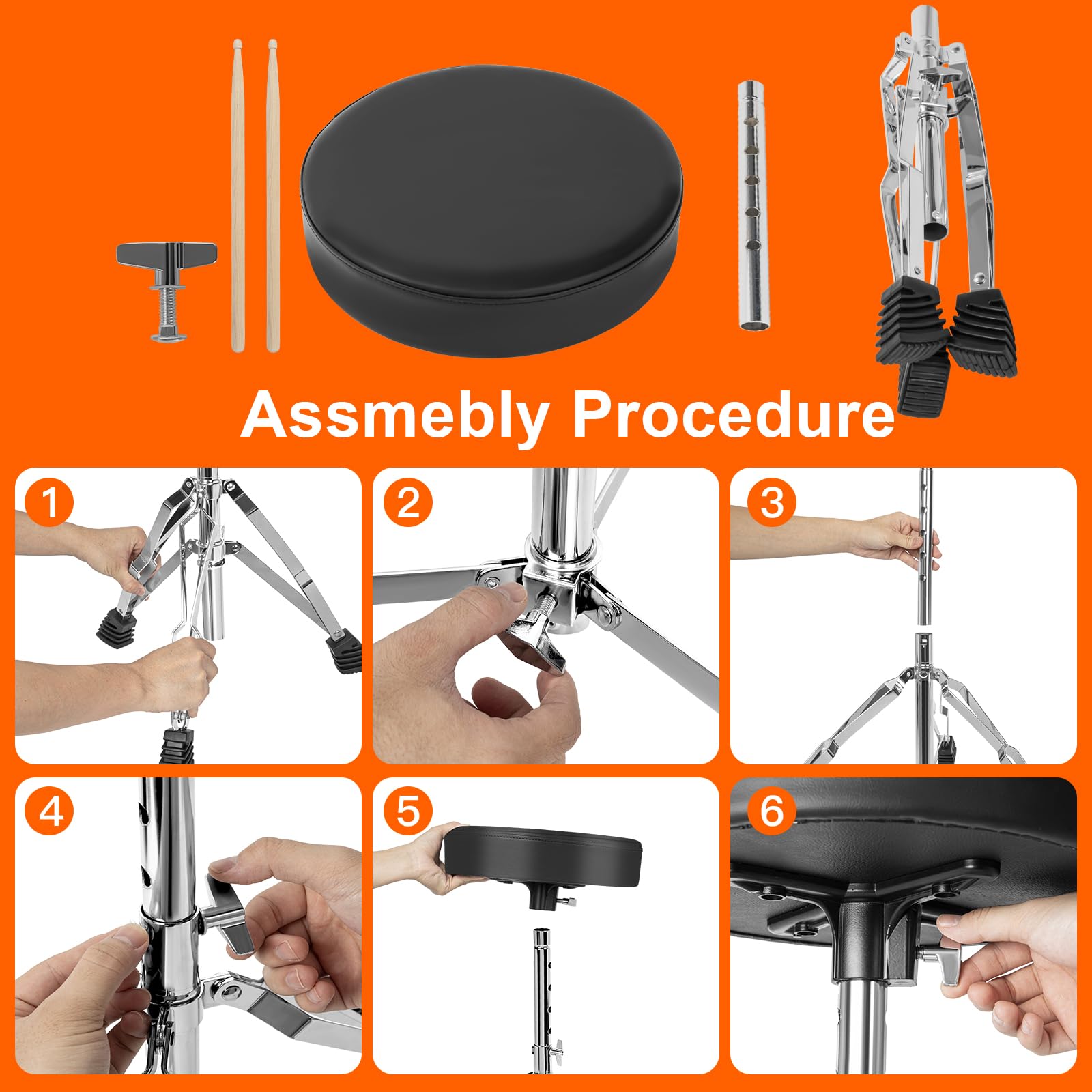 Assmebly Procedure

1

2

3

4

5

6