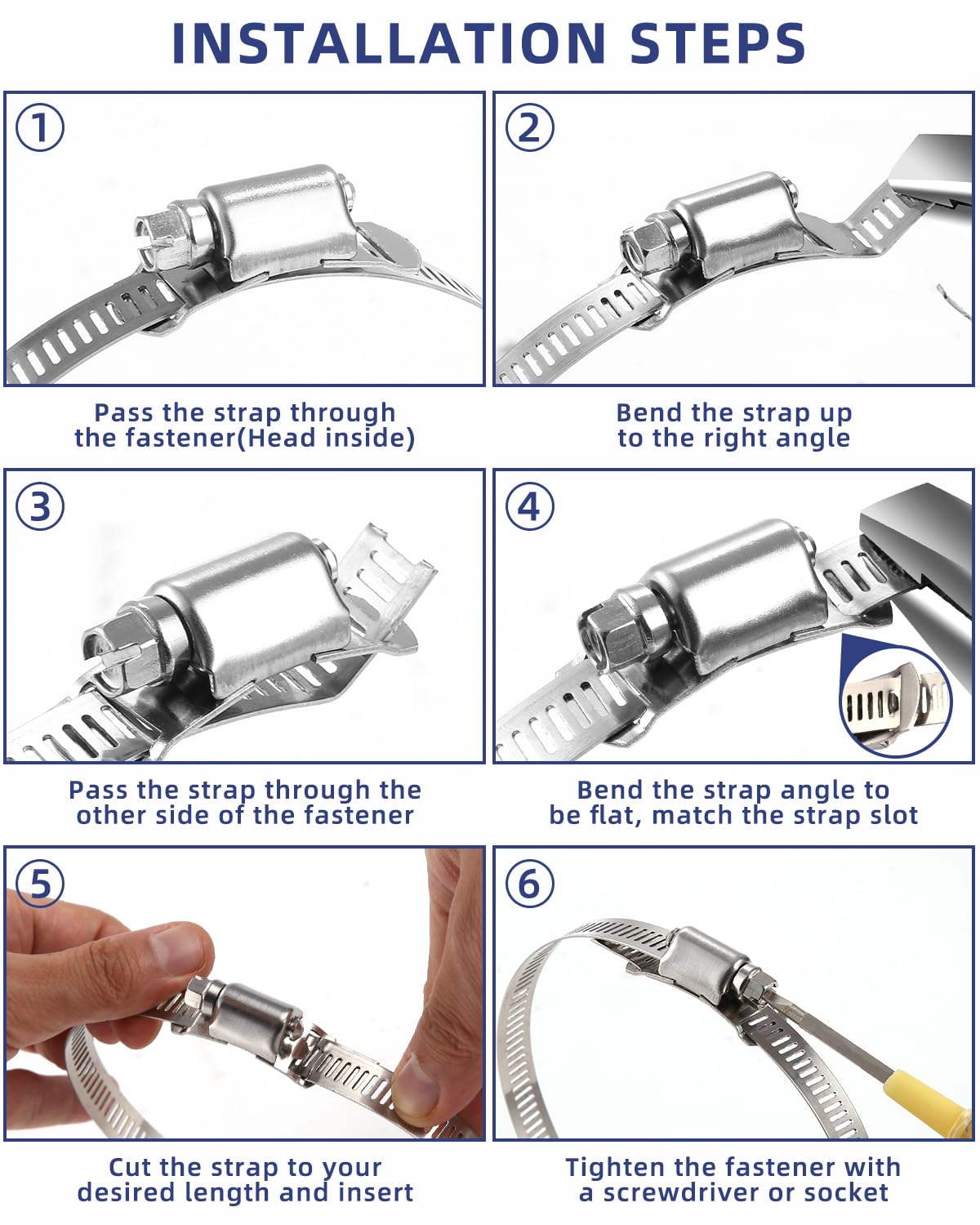 INSTALLATION STEPS

①

Pass the strap through the fastener(Head inside)

②

Bend the strap up to the right angle

③

Pass the strap through the other side of the fastener

④

Bend the strap angle to be flat, match the strap slot

⑤

Cut the strap to your desired length and insert

⑥

Tighten the fastener with a screwdriver or socket