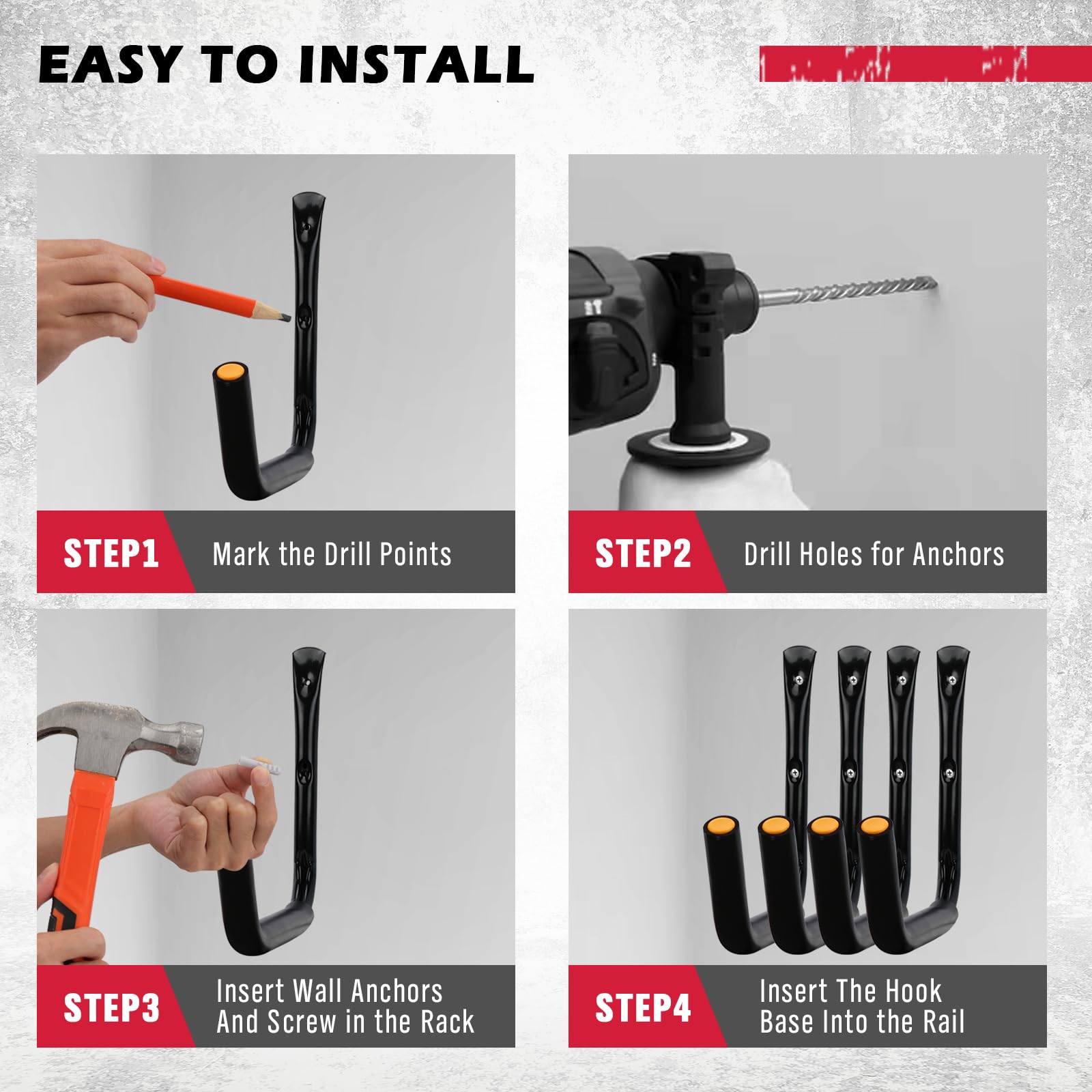 EASY TO INSTALL

STEP1 Mark the Drill Points

STEP2 Drill Holes for Anchors

STEP3 Insert Wall Anchors And Screw in the Rack

STEP4 Insert The Hook Base Into the Rail