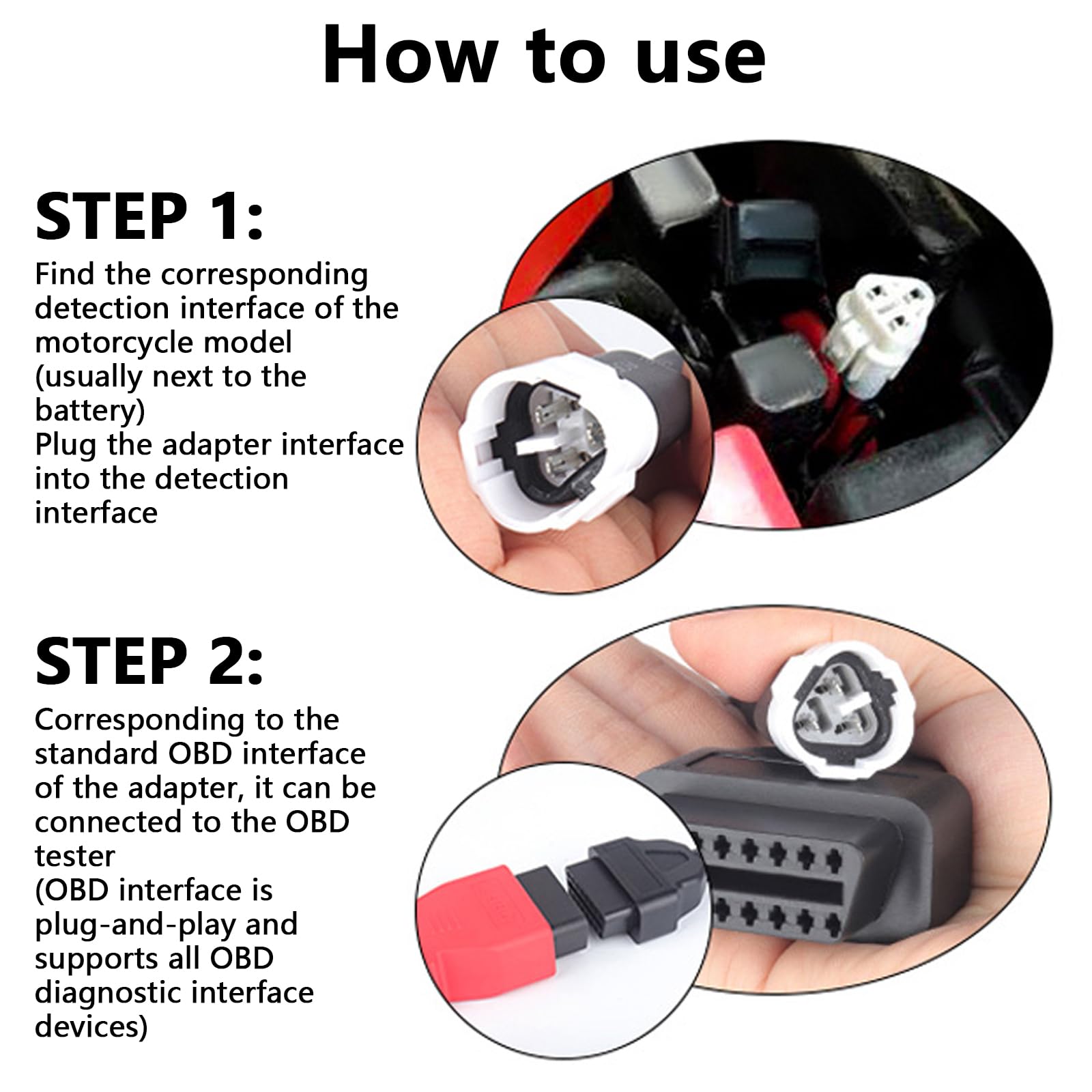 How to use

STEP 1:
Find the corresponding detection interface of the motorcycle model (usually next to the battery)
Plug the adapter interface into the detection interface

STEP 2:
Corresponding to the standard OBD interface of the adapter, it can be connected to the OBD tester
(OBD interface is plug-and-play and supports all OBD diagnostic interface devices)