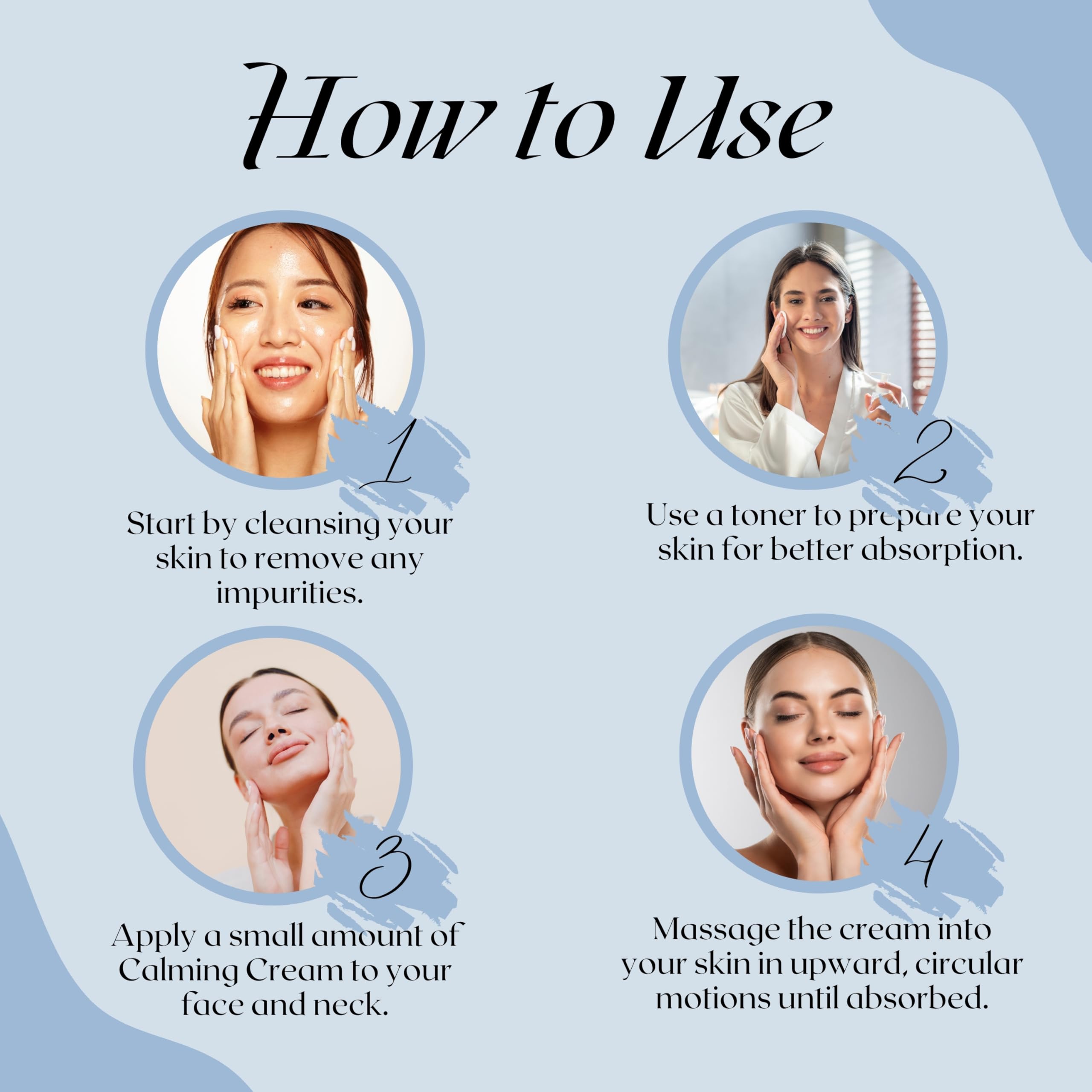 How to Use

1

Start by cleansing your skin to remove any impurities.

2

Use a toner to prepare your skin for better absorption.

3

Apply a small amount of Calming Cream to your face and neck.

4

Massage the cream into your skin in upward, circular motions until absorbed.