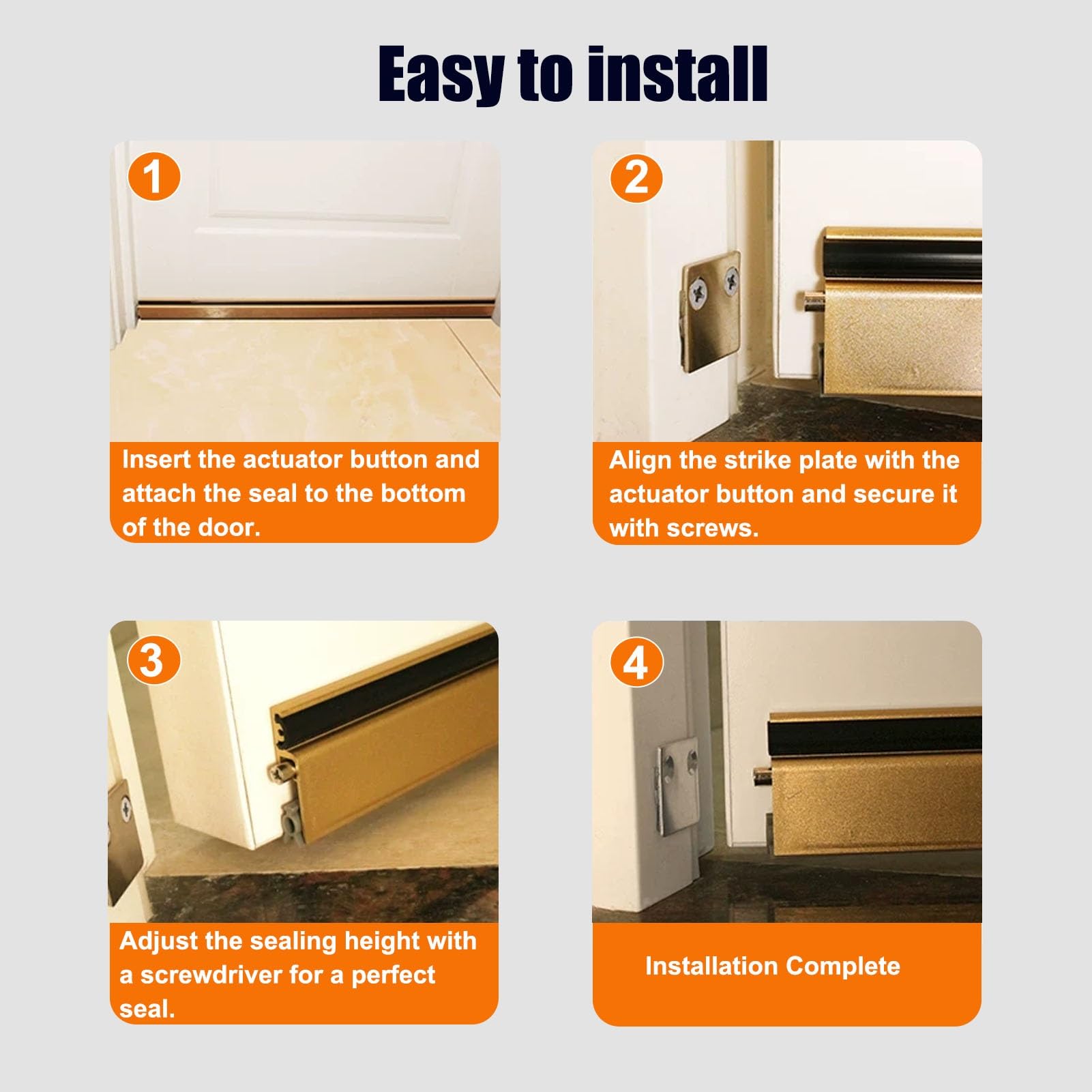 Easy to install

1

Insert the actuator button and attach the seal to the bottom of the door.

2

Align the strike plate with the actuator button and secure it with screws.

3

Adjust the sealing height with a screwdriver for a perfect seal.

4

Installation Complete