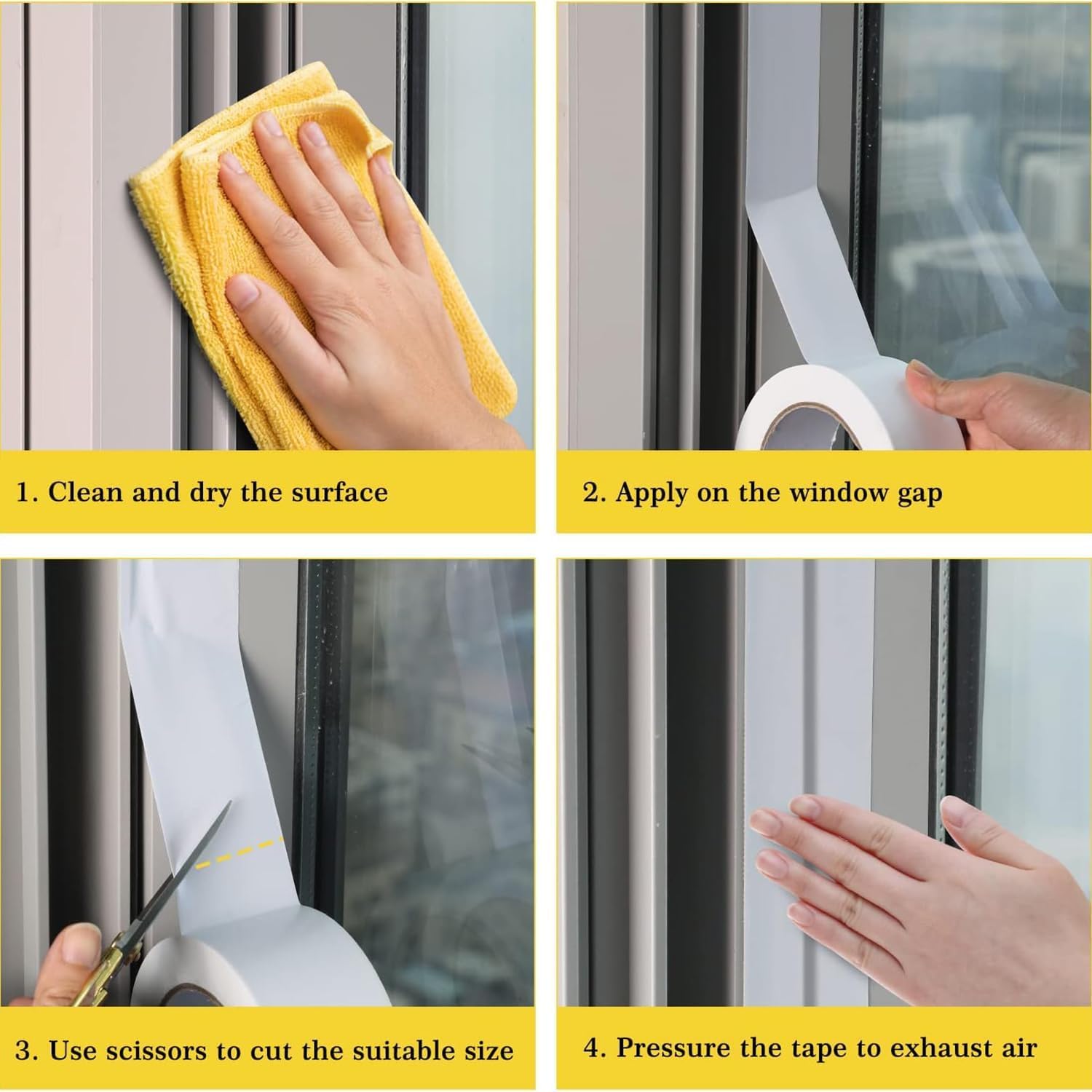 1. Clean and dry the surface

2. Apply on the window gap

3. Use scissors to cut the suitable size

4. Pressure the tape to exhaust air