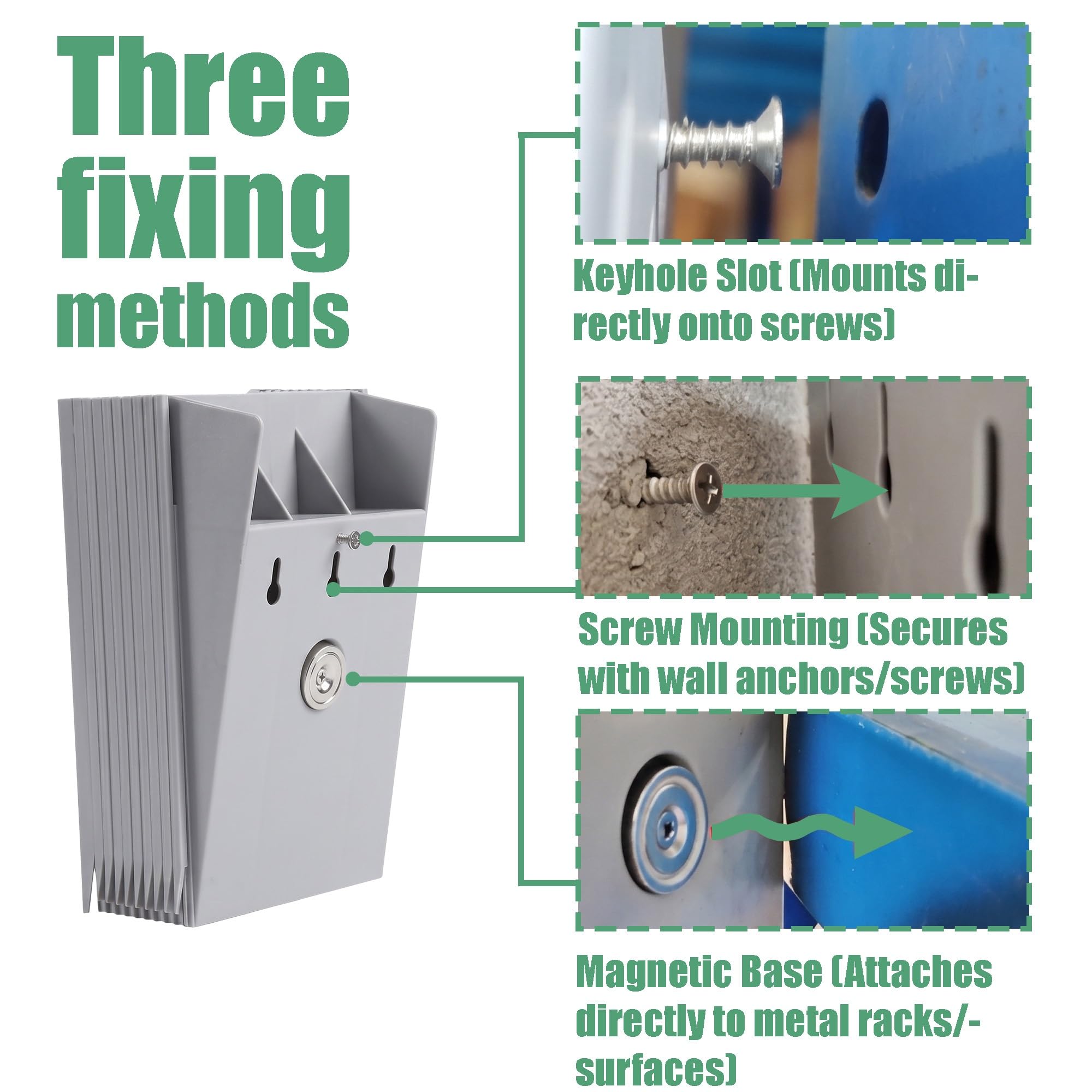 Three fixing methods

Keyhole Slot (Mounts directly onto screws)

Screw Mounting (Secures with wall anchors/screws)

Magnetic Base (Attaches directly to metal racks/-surfaces)