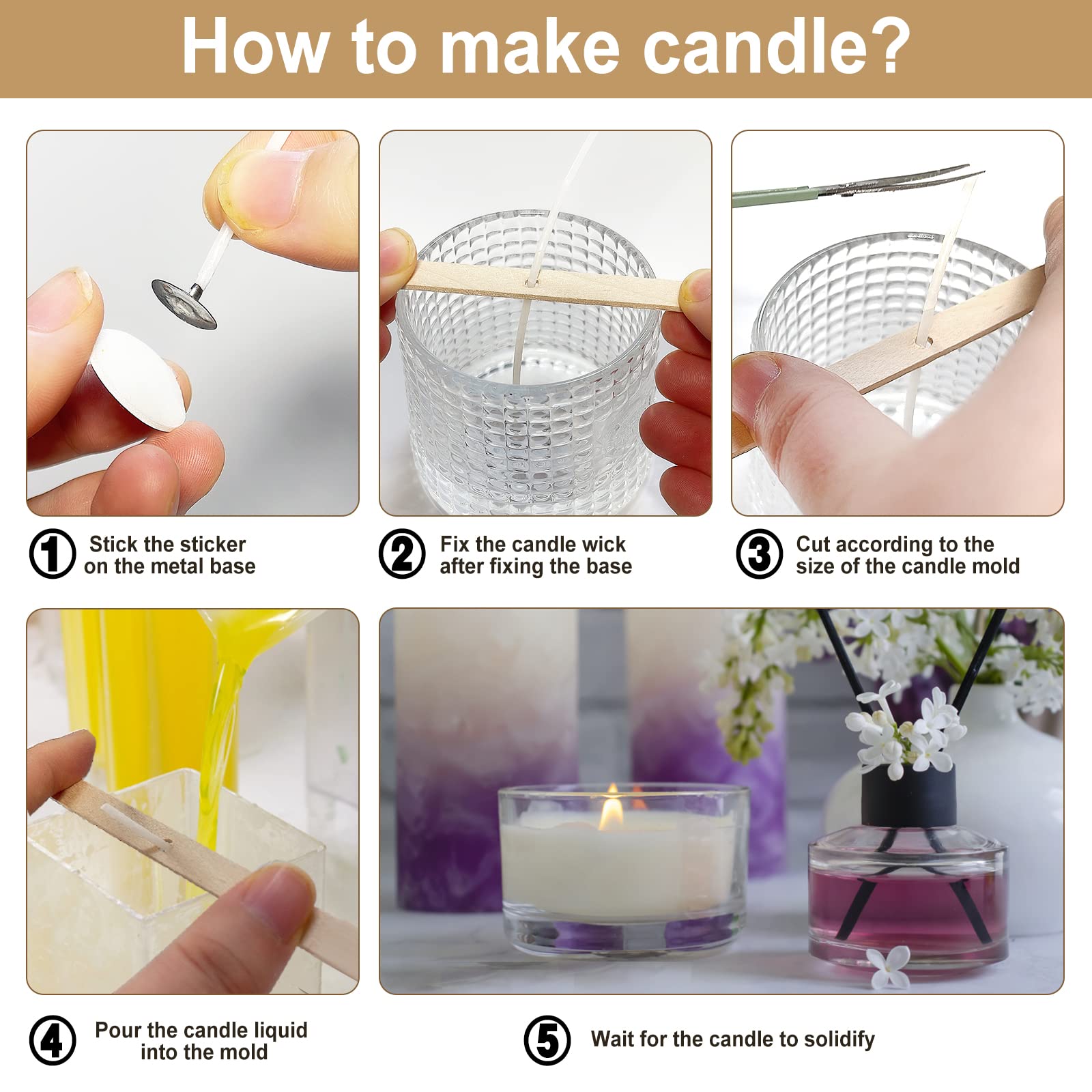 How to make candle?

1 Stick the sticker on the metal base

2 Fix the candle wick after fixing the base

3 Cut according to the size of the candle mold

4 Pour the candle liquid into the mold

5 Wait for the candle to solidify