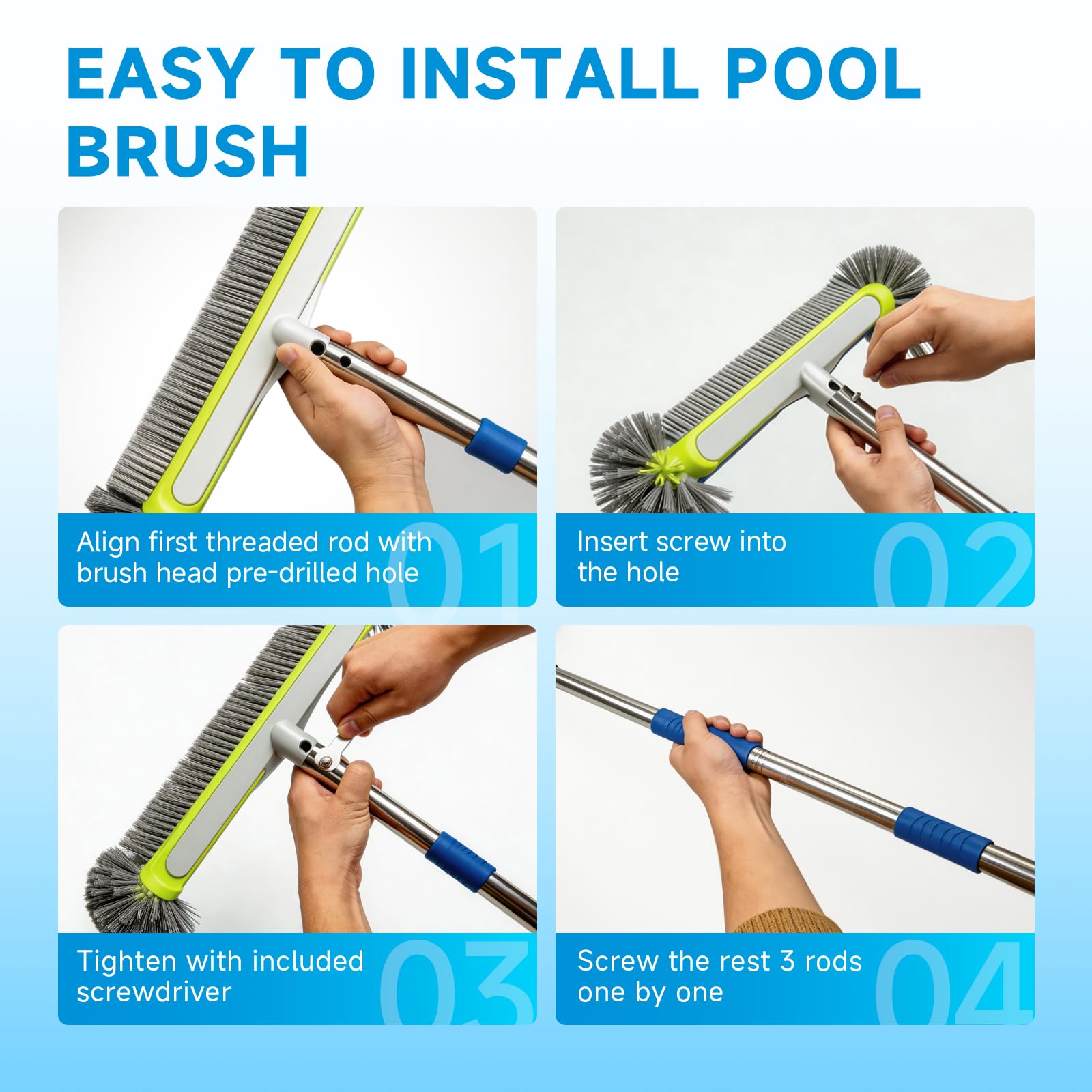 EASY TO INSTALL POOL BRUSH

Align first threaded rod with brush head pre-drilled hole

01

Insert screw into the hole

02

Tighten with included screwdriver

03

Screw the rest 3 rods one by one

04