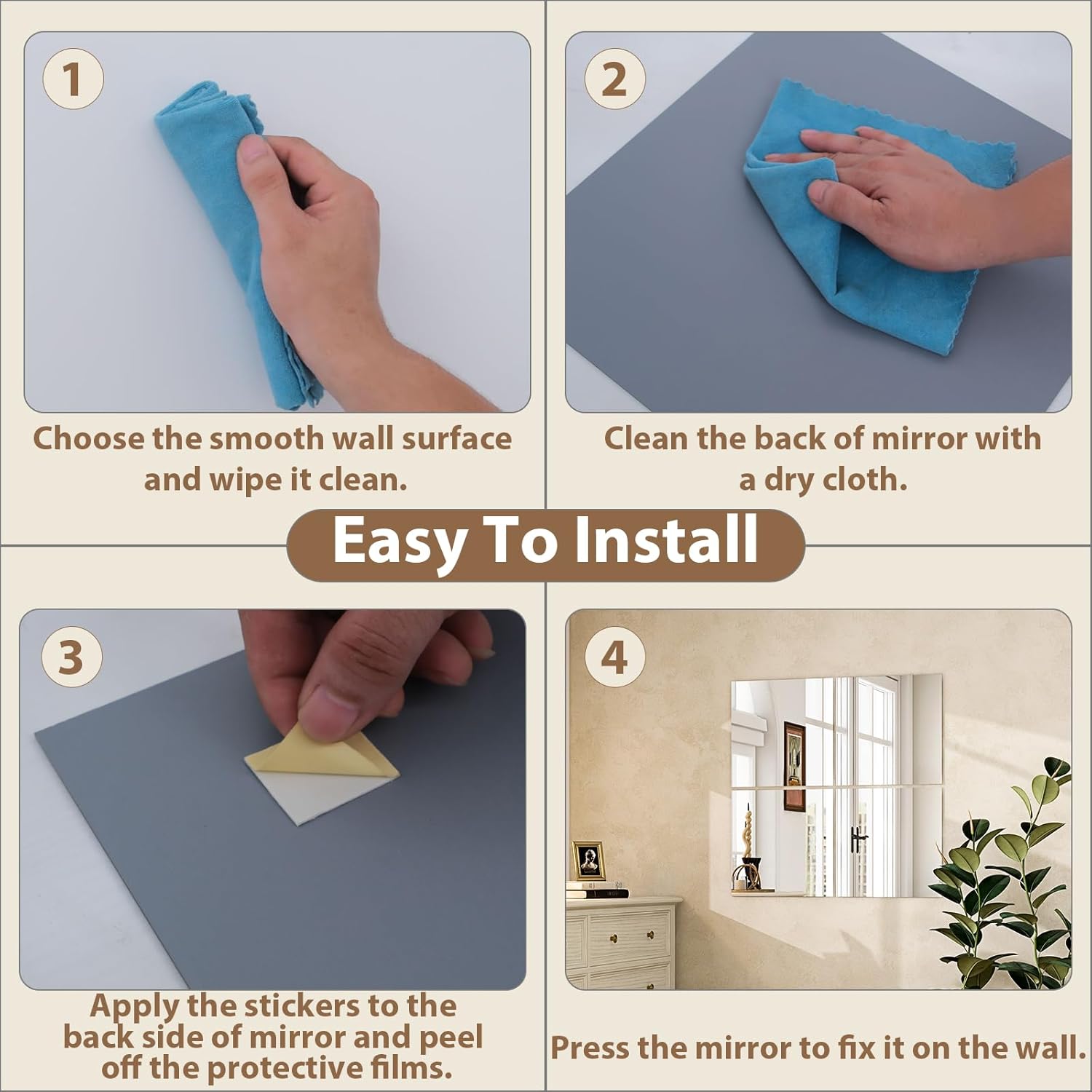 1

Choose the smooth wall surface and wipe it clean.

2

Clean the back of mirror with a dry cloth.

Easy To Install

3

Apply the stickers to the back side of mirror and peel off the protective films.

4

Press the mirror to fix it on the wall.