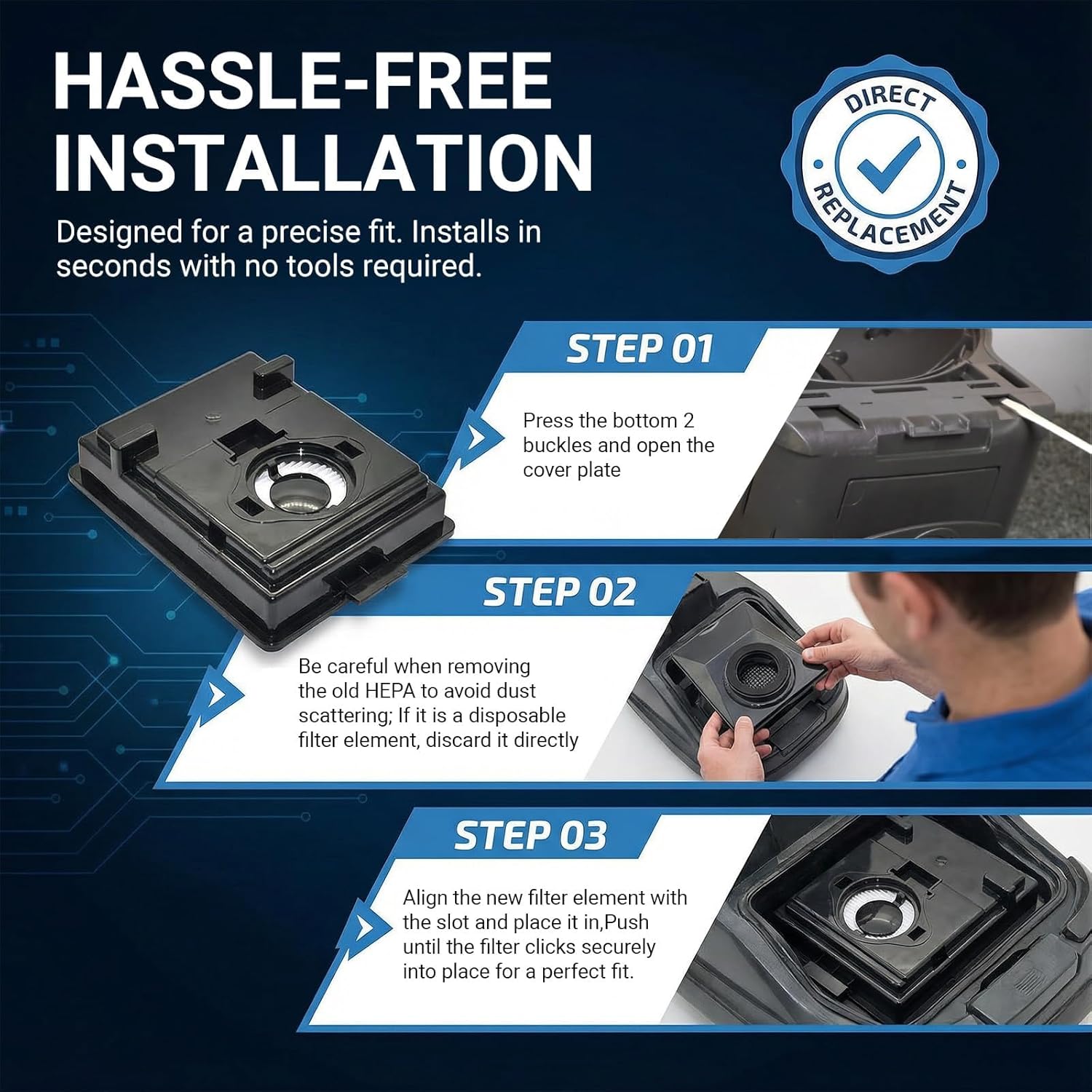 HASSLE-FREE INSTALLATION

Designed for a precise fit. Installs in seconds with no tools required.

DIRECT REPLACEMENT

STEP 01

Press the bottom 2 buckles and open the cover plate

STEP 02

Be careful when removing the old HEPA to avoid dust scattering; If it is a disposable filter element, discard it directly

STEP 03

Align the new filter element with the slot and place it in,Push until the filter clicks securely into place for a perfect fit.