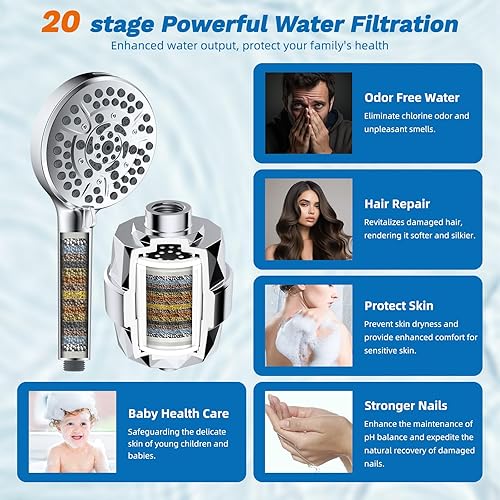 20 stage Powerful Water Filtration

Enhanced water output, protect your family's health

Odor Free Water

Eliminate chlorine odor and unpleasant smells.

Hair Repair

Revitalizes damaged hair, rendering it softer and silkier.

Protect Skin

Prevent skin dryness and provide enhanced comfort for sensitive skin.

Baby Health Care

Safeguarding the delicate skin of young children and babies.

Stronger Nails

Enhance the maintenance of pH balance and expedite the natural recovery of damaged nails.