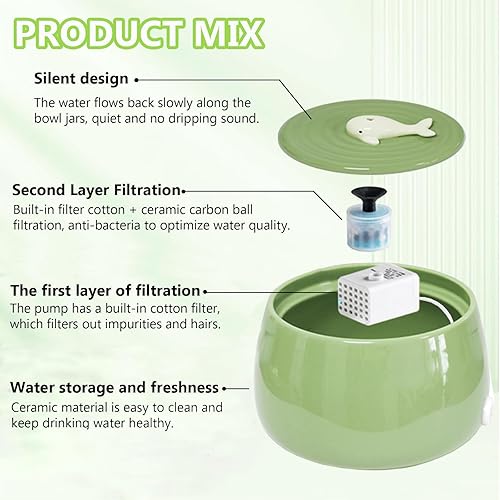 PRODUCT MIX

Silent design

The water flows back slowly along the bowl jars, quiet and no dripping sound.

Second Layer Filtration

Built-in filter cotton + ceramic carbon ball filtration, anti-bacteria to optimize water quality.

The first layer of filtration

The pump has a built-in cotton filter, which filters out impurities and hairs.

Water storage and freshness

Ceramic material is easy to clean and keep drinking water healthy.