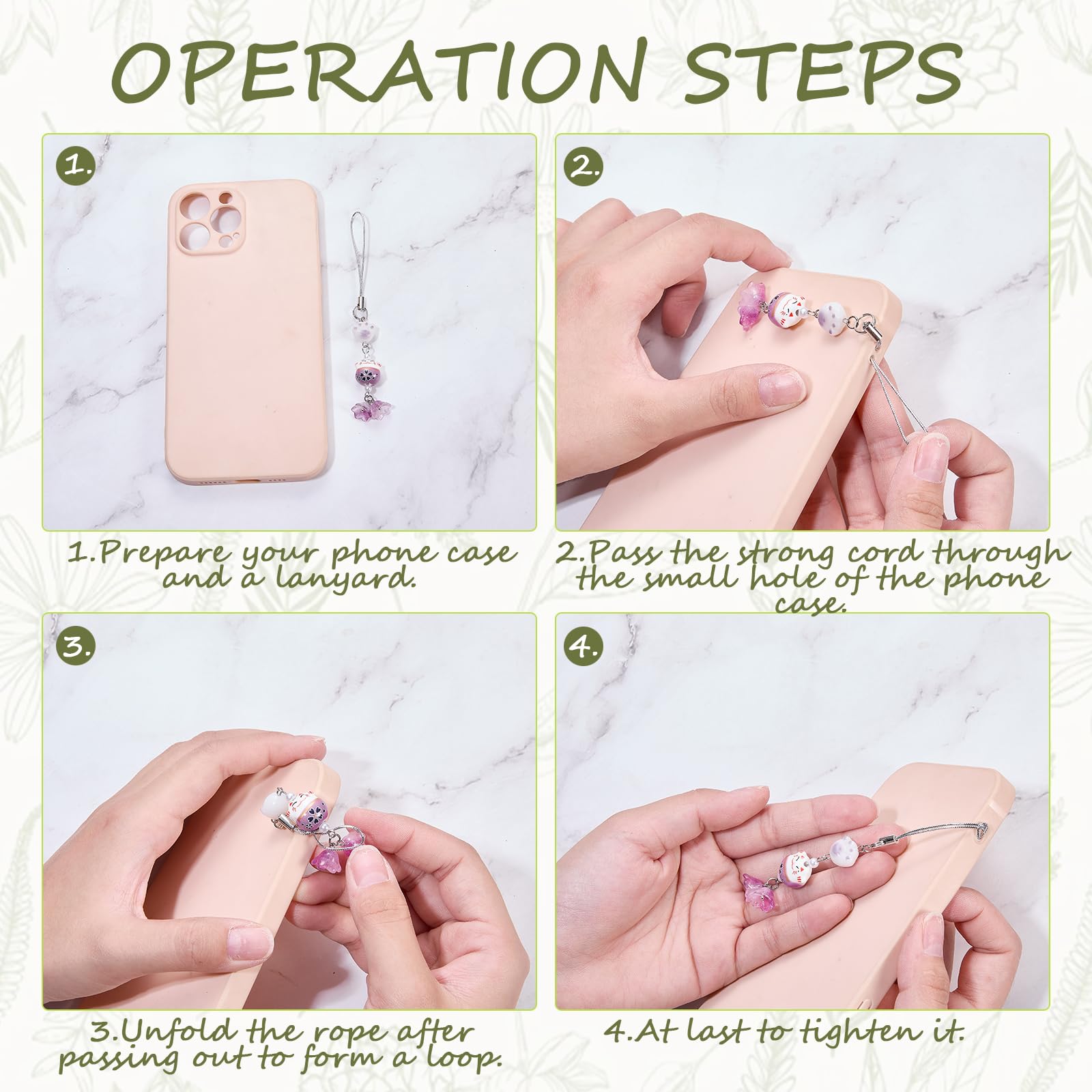 OPERATION STEPS

1.

1.Prepare your phone case and a lanyard.

2.

2.Pass the strong cord through the small hole of the phone case.

3.

3.Unfold the rope after passing out to form a loop.

4.

4.At last to tighten it.