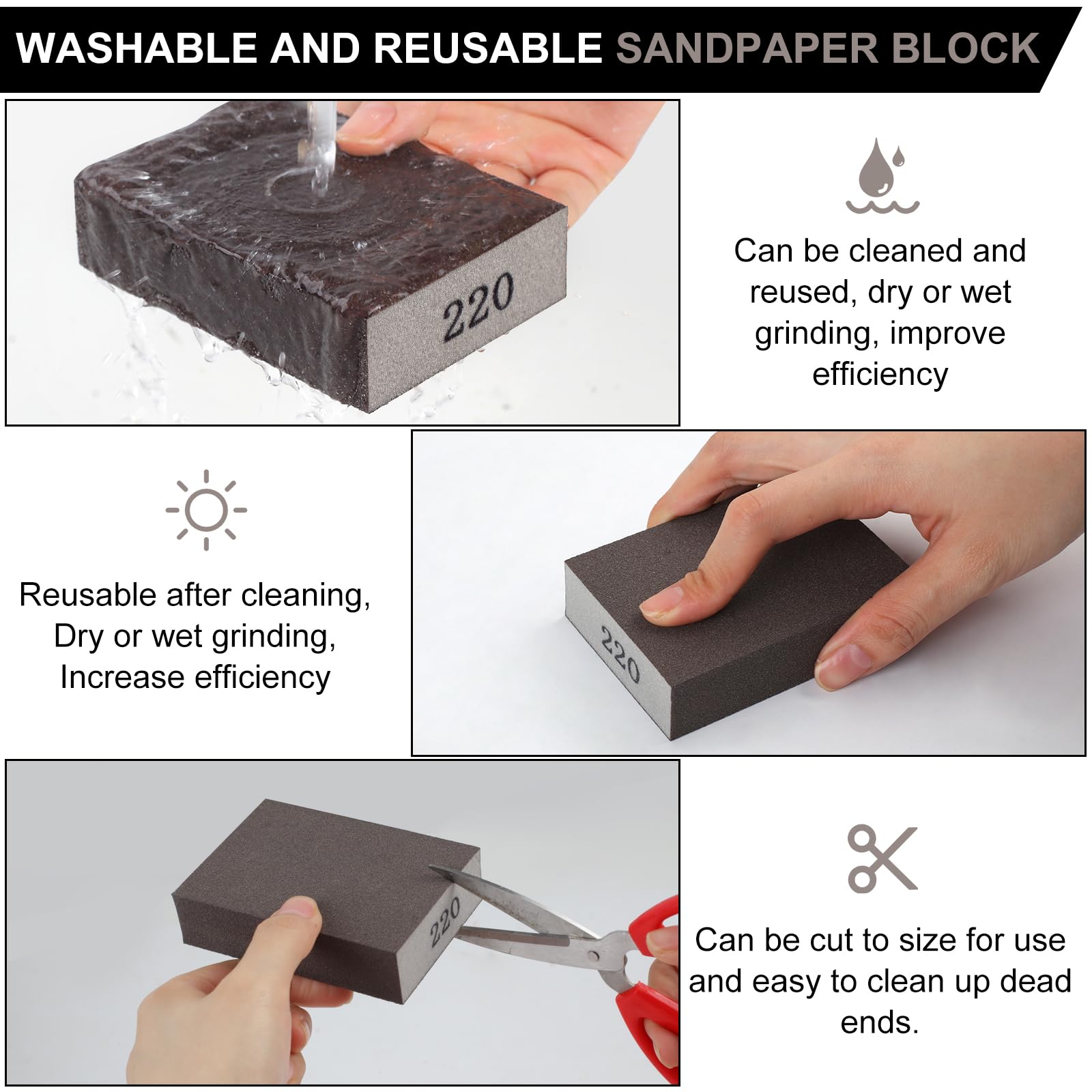 WASHABLE AND REUSABLE SANDPAPER BLOCK

220

Can be cleaned and reused, dry or wet grinding, improve efficiency

Reusable after cleaning, Dry or wet grinding, Increase efficiency

220

220

Can be cut to size for use and easy to clean up dead ends.