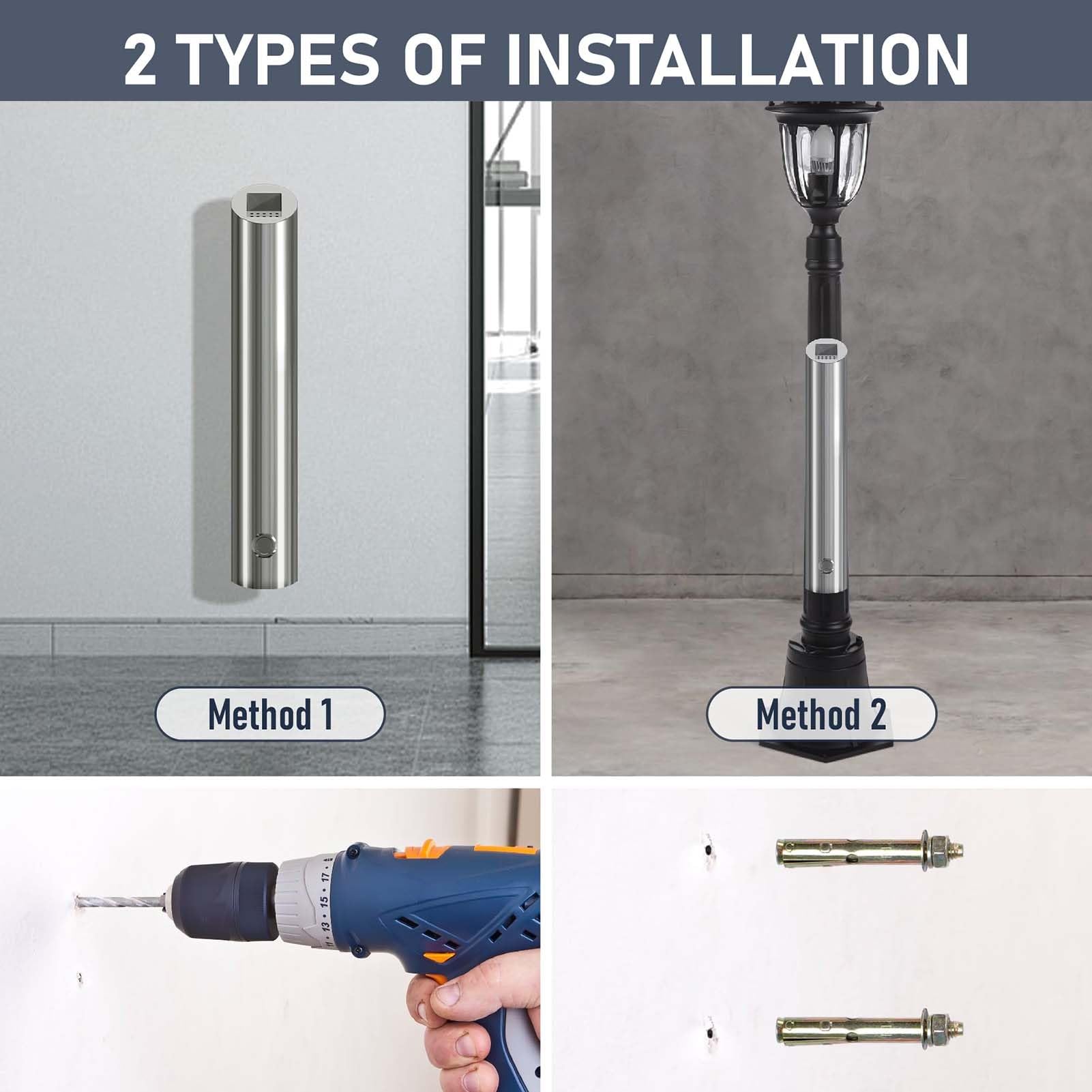 2 TYPES OF INSTALLATION

Method 1

Method 2

11 13 15 17