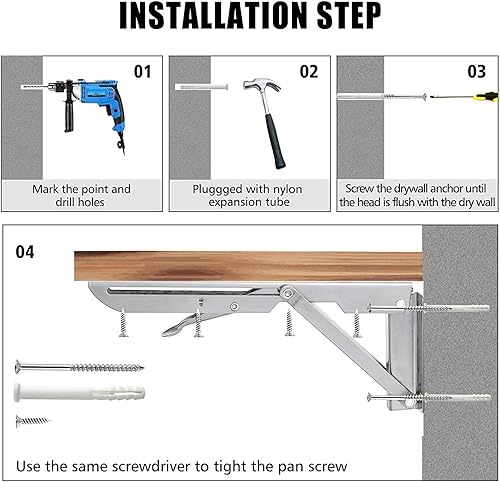 INSTALLATION STEP

01

Mark the point and drill holes

02

Pluggged with nylon expansion tube

03

Screw the drywall anchor until the head is flush with the dry wall

04

Use the same screwdriver to tight the pan screw