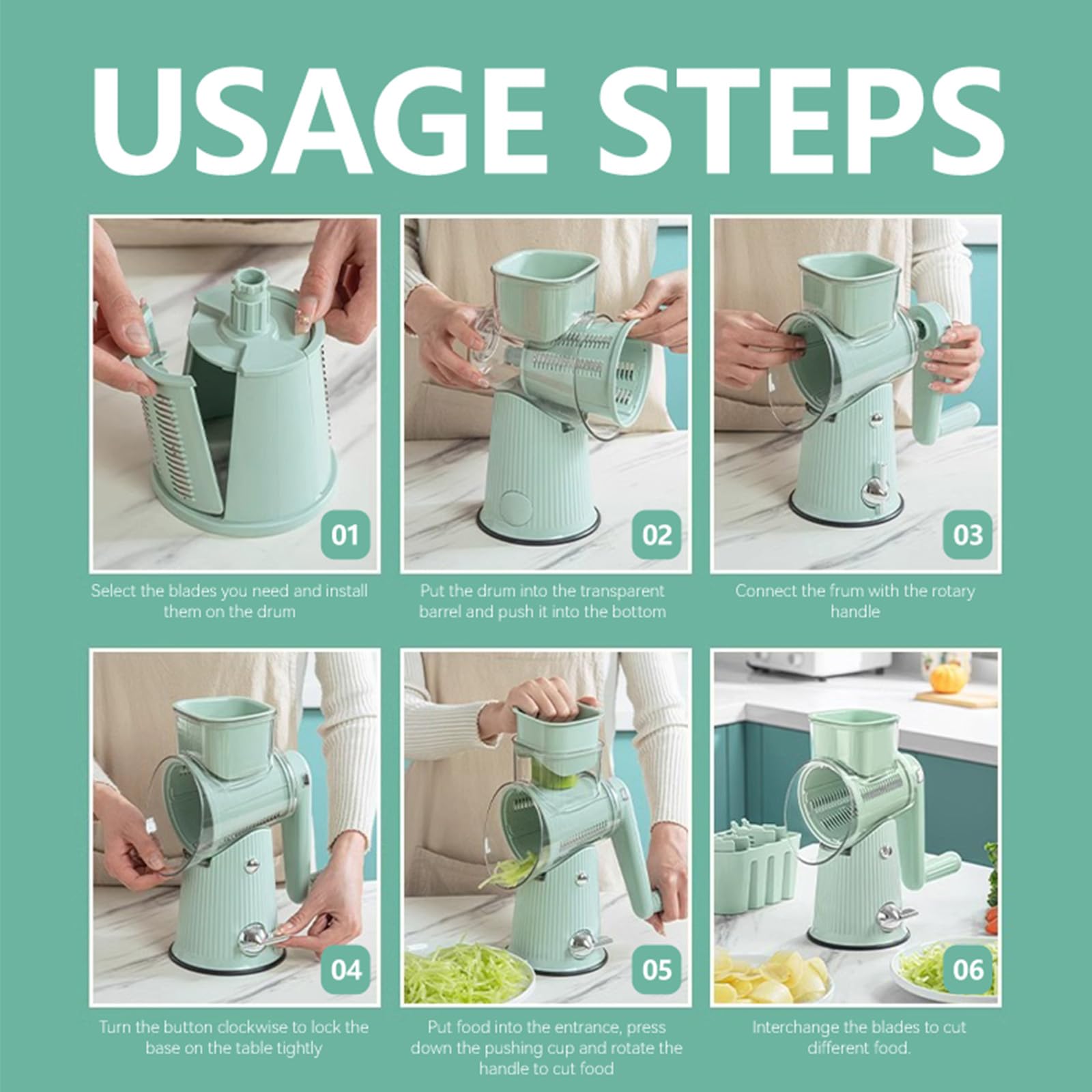 USAGE STEPS

01

Select the blades you need and install them on the drum

02

Put the drum into the transparent barrel and push it into the bottom

03

Connect the frum with the rotary handle

04

Turn the button clockwise to lock the base on the table tightly

05

Put food into the entrance, press down the pushing cup and rotate the handle to cut food

06

Interchange the blades to cut different food.