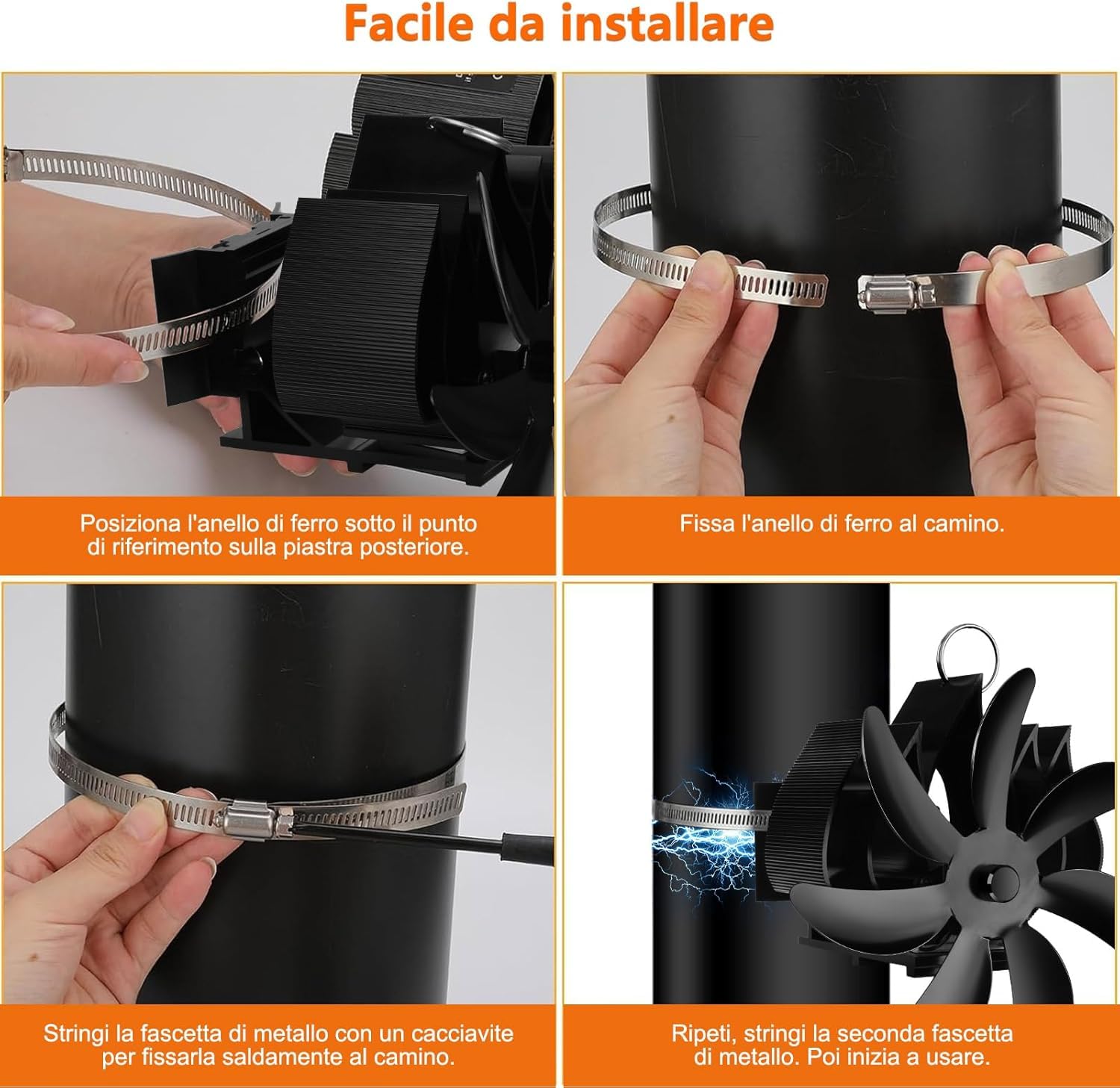 Facile da installare

Posiziona l'anello di ferro sotto il punto di riferimento sulla piastra posteriore.

Fissa l'anello di ferro al camino.

Stringi la fascetta di metallo con un cacciavite per fissarla saldamente al camino.

Ripeti, stringi la seconda fascetta di metallo. Poi inizia a usare.