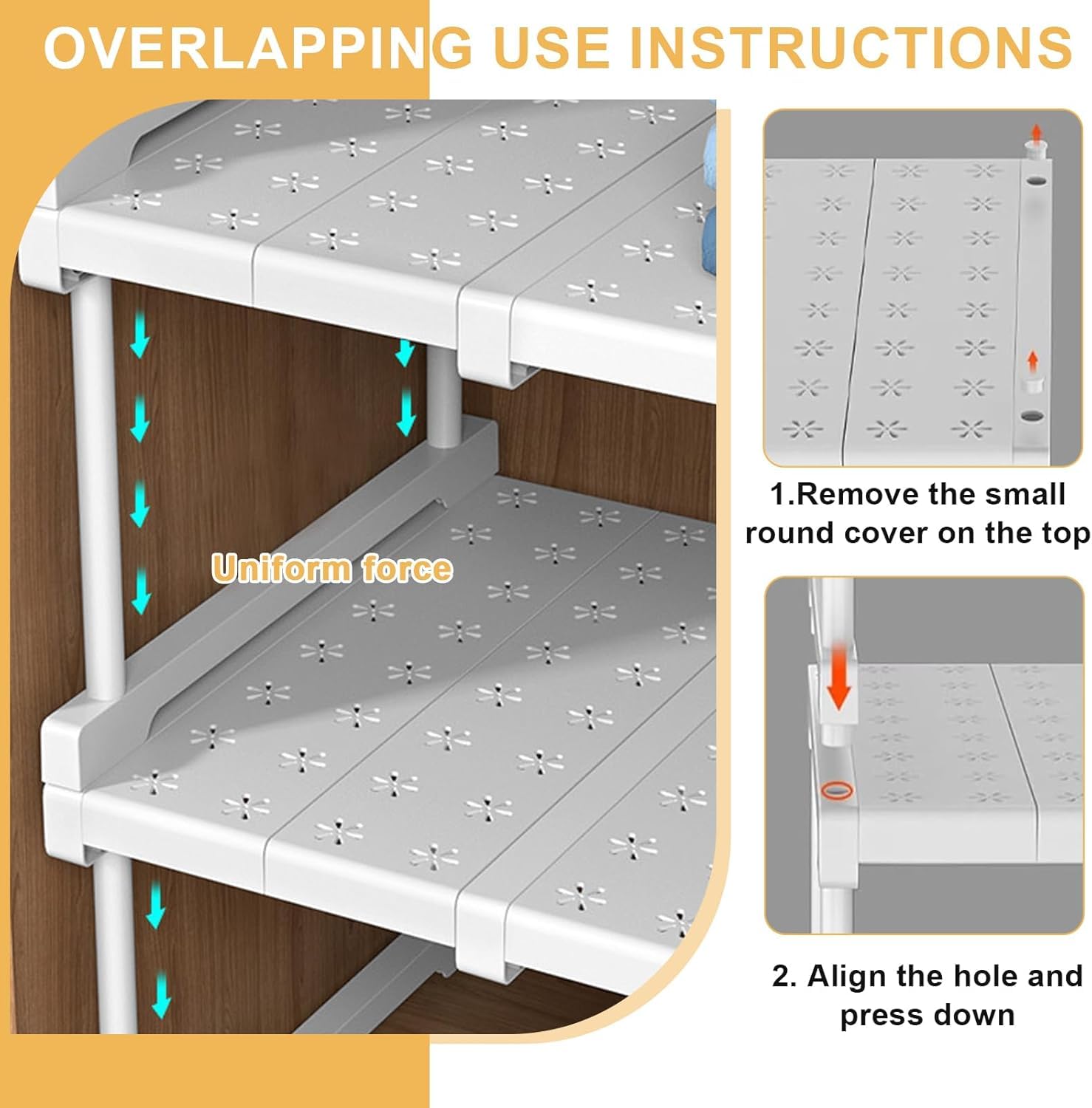 OVERLAPPING USE INSTRUCTIONS

Uniform force

1.Remove the small round cover on the top

2. Align the hole and press down