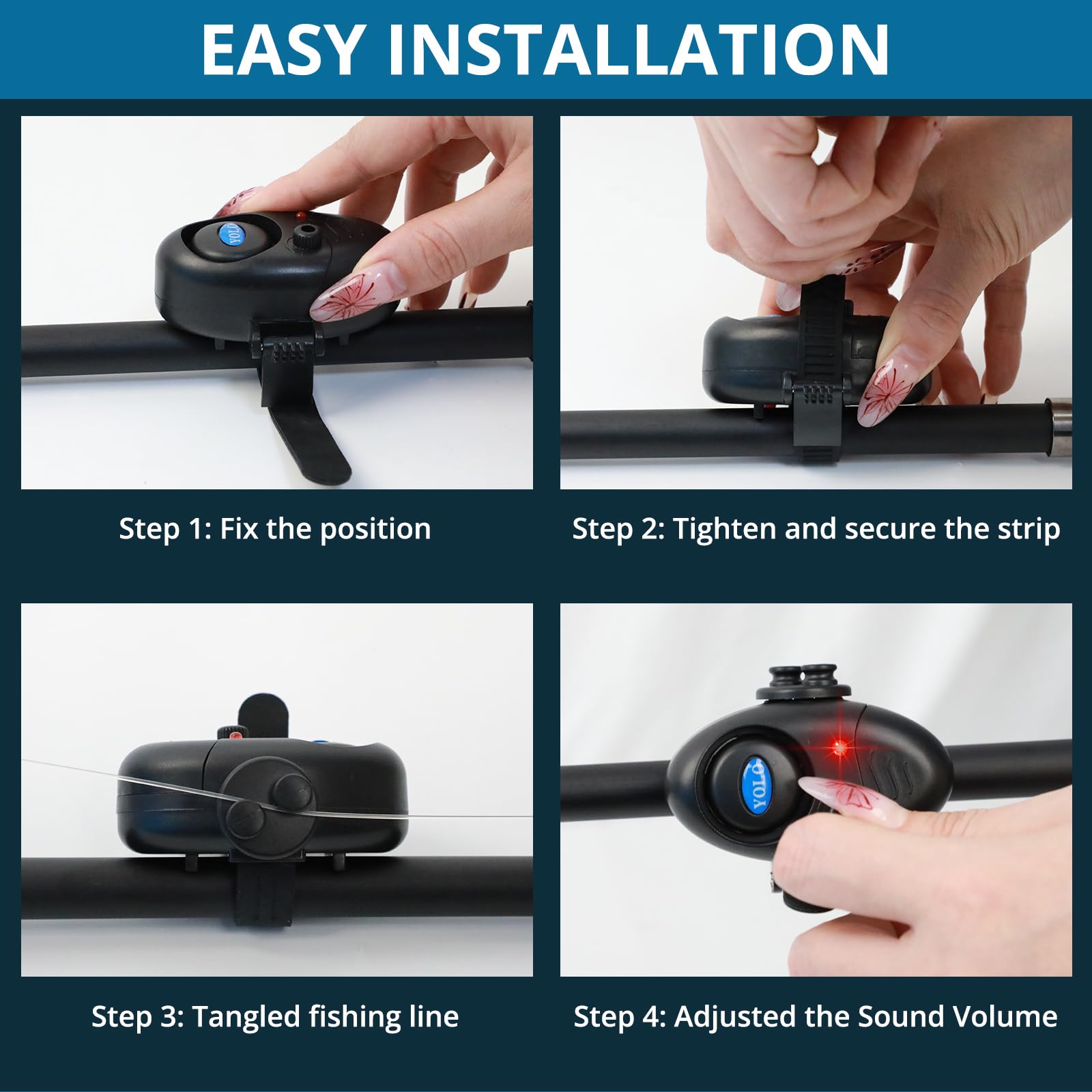 EASY INSTALLATION

YOLO

Step 1: Fix the position

Step 2: Tighten and secure the strip

Step 3: Tangled fishing line

YOLO

Step 4: Adjusted the Sound Volume