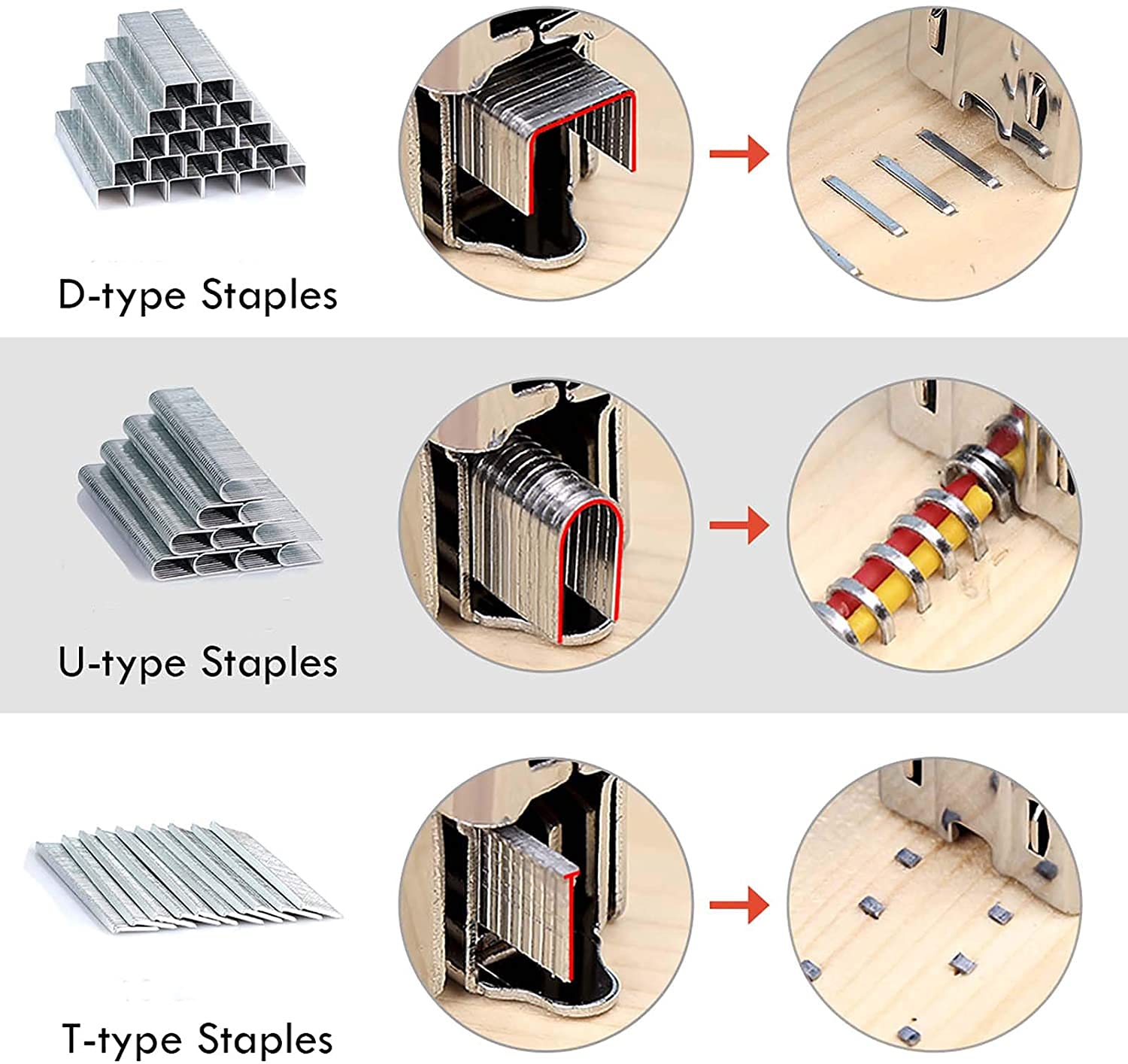 D-type Staples

U-type Staples

T-type Staples