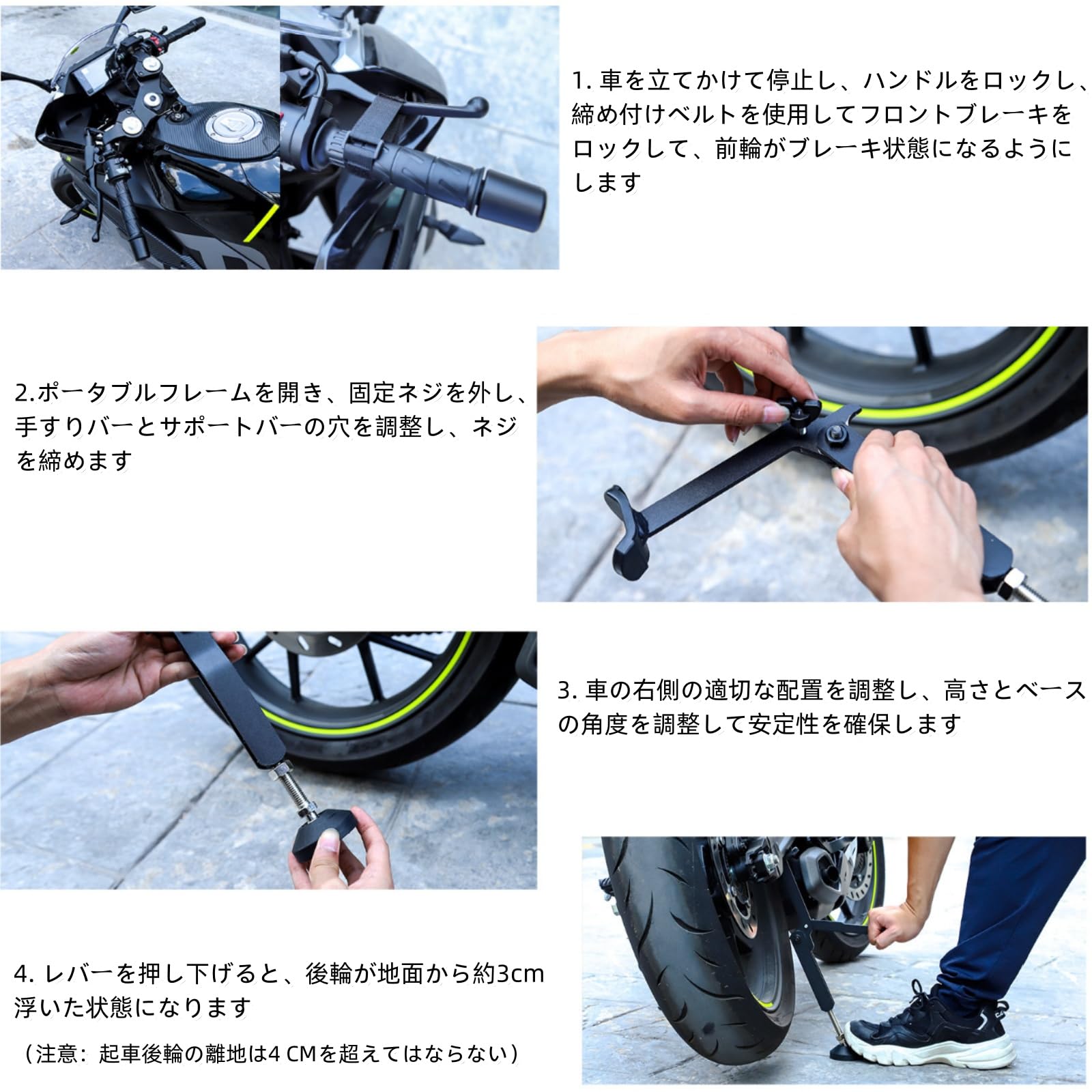 1. 車を立てかけて停止し、ハンドルをロックし、締め付けベルトを使用してフロントブレーキをロックして、前輪がブレーキ状態になるようにします

2.ポータブルフレームを開き、固定ネジを外し、手すりバーとサポートバーの穴を調整し、ネジを締めます

3. 車の右側の適切な配置を調整し、高さとベースの角度を調整して安定性を確保します

4. レバーを押し下げると、後輪が地面から約3cm浮いた状態になります

（注意：起車後輪の離地は4 CMを超えてはならない）