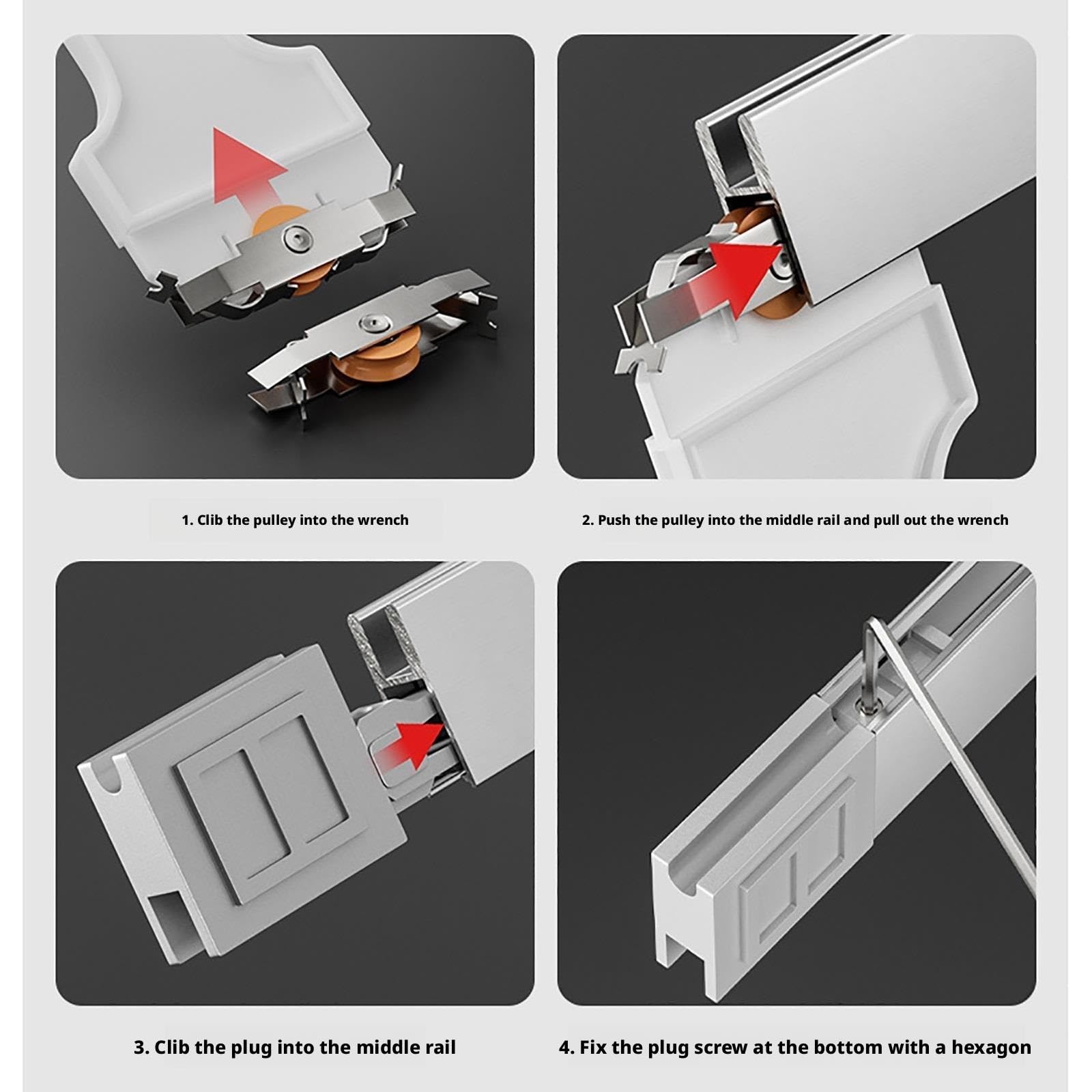 1. Clib the pulley into the wrench

2. Push the pulley into the middle rail and pull out the wrench

3. Clib the plug into the middle rail

4. Fix the plug screw at the bottom with a hexagon