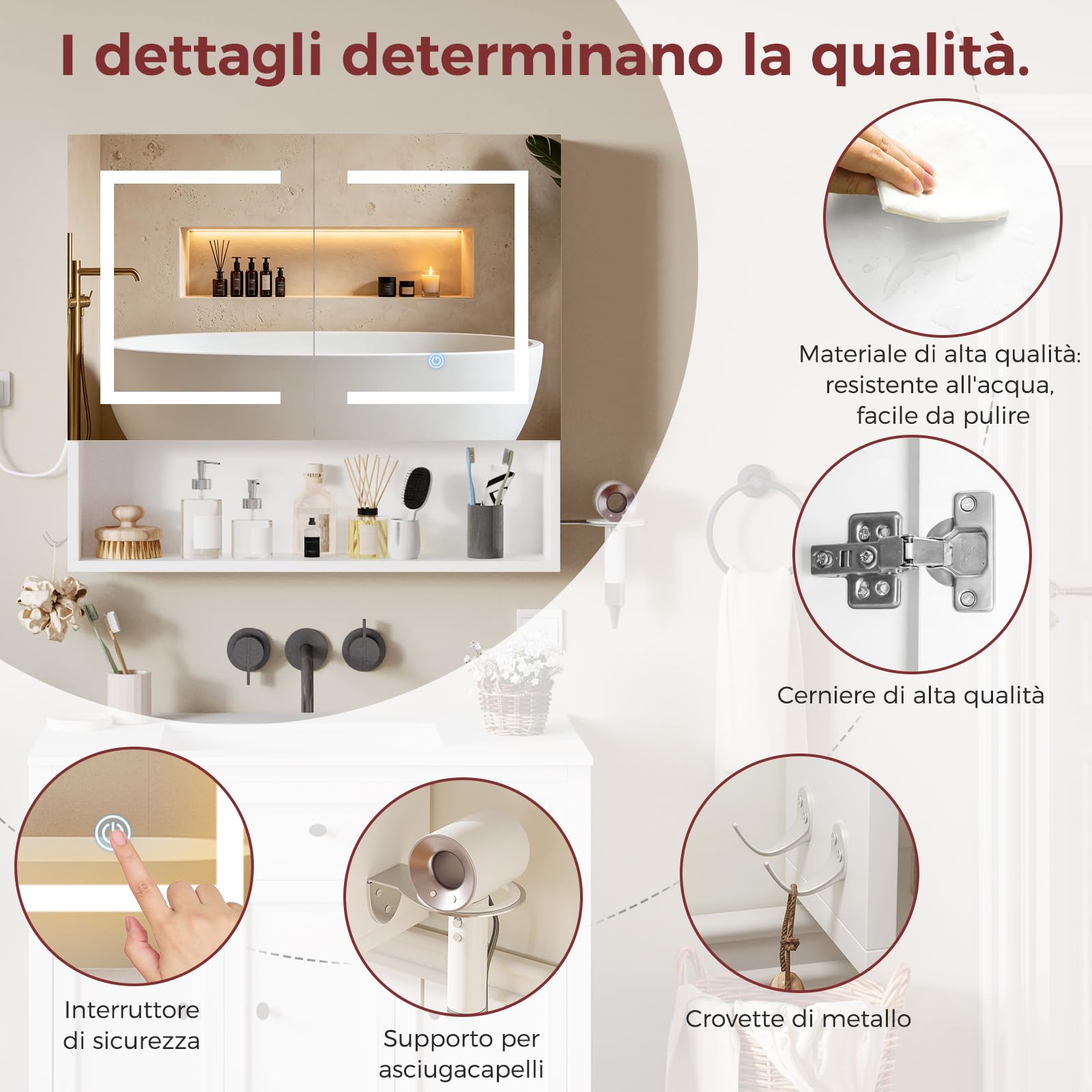 I dettagli determinano la qualità.

Materiale di alta qualità: resistente all'acqua, facile da pulire

Cerniere di alta qualità

Interruttore di sicurezza

Supporto per asciugacapelli

Crovette di metallo