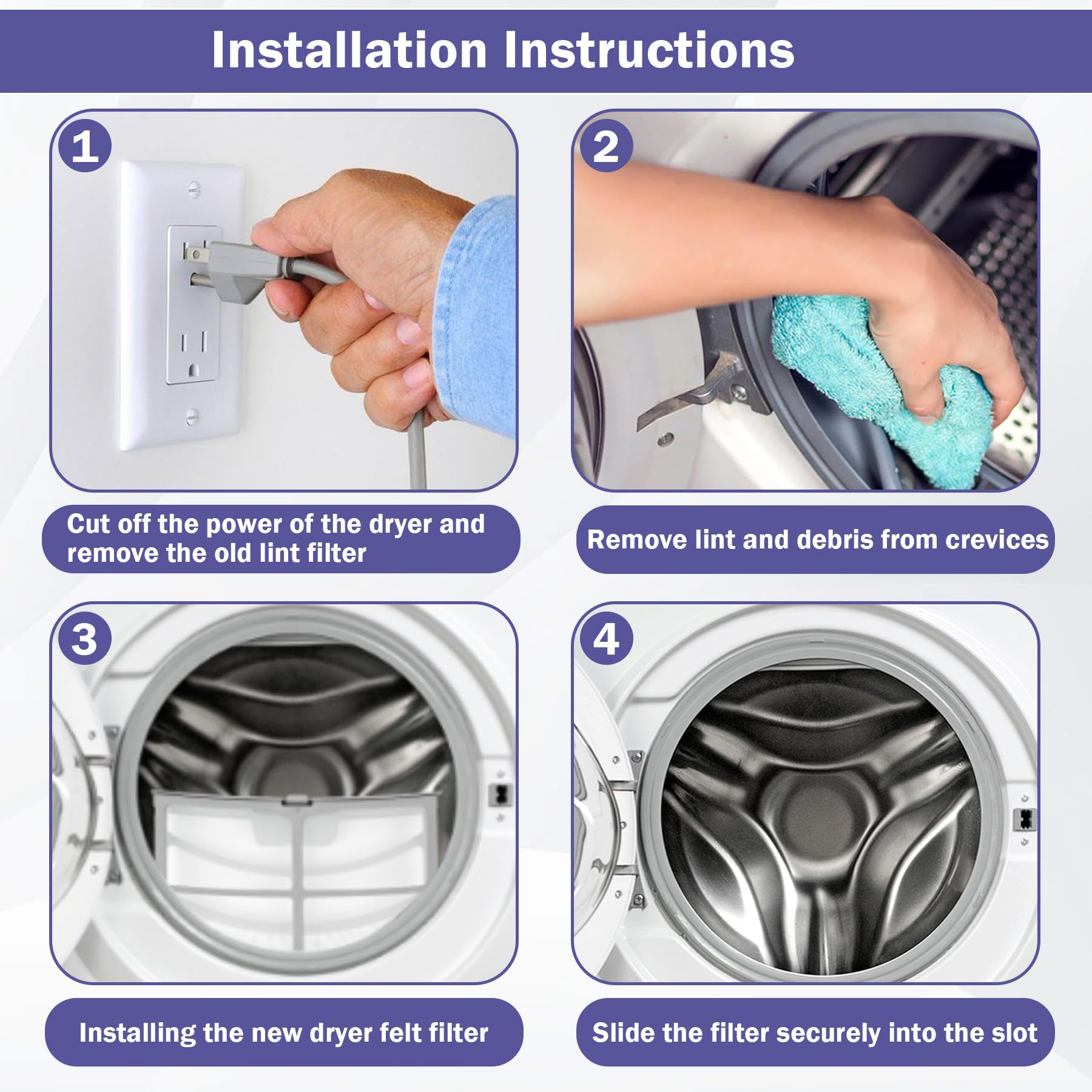 Installation Instructions

1

Cut off the power of the dryer and remove the old lint filter

2

Remove lint and debris from crevices

3

Installing the new dryer felt filter

4

Slide the filter securely into the slot