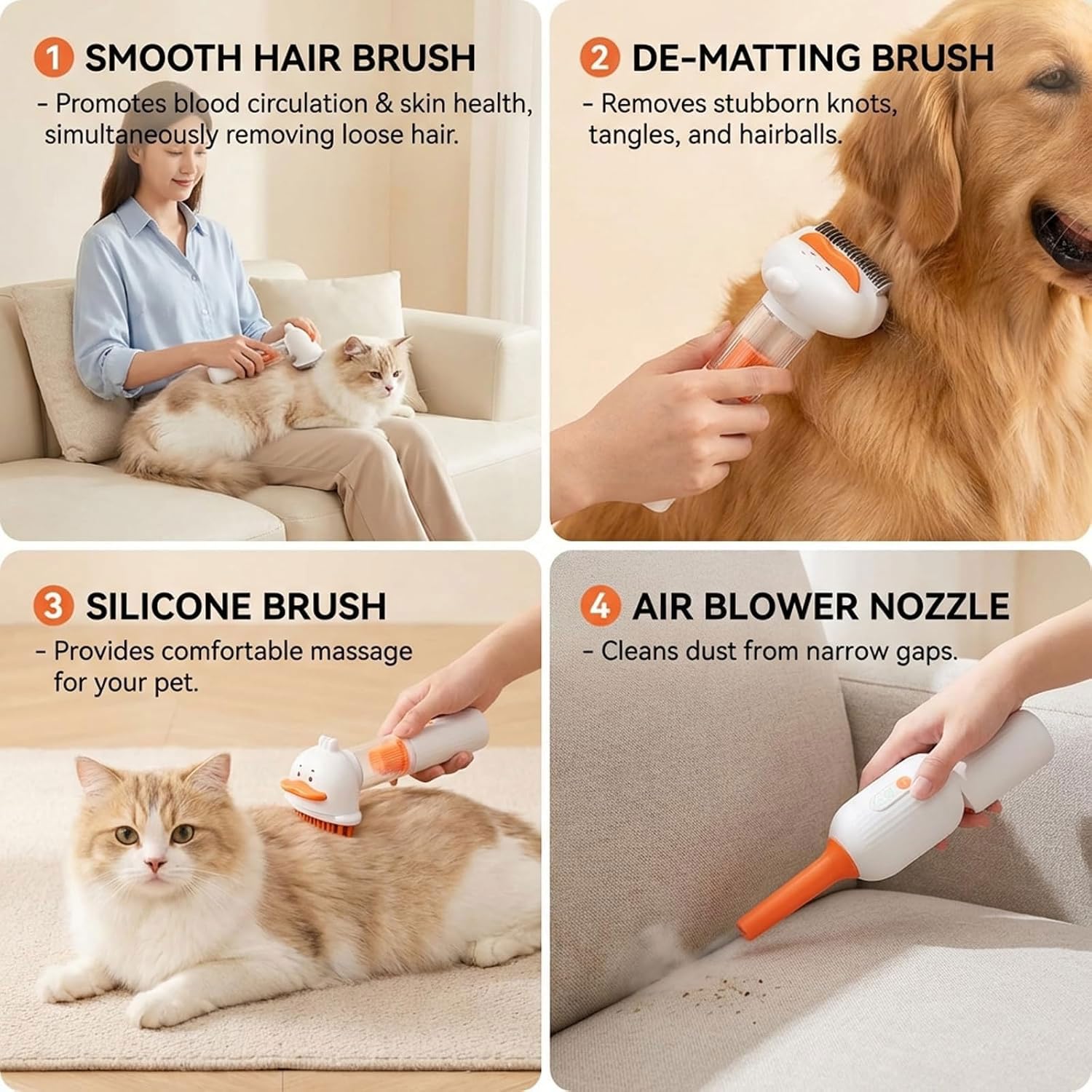 1 SMOOTH HAIR BRUSH
- Promotes blood circulation & skin health, simultaneously removing loose hair.

2 DE-MATTING BRUSH
- Removes stubborn knots, tangles, and hairballs.

3 SILICONE BRUSH
- Provides comfortable massage for your pet.

4 AIR BLOWER NOZZLE
- Cleans dust from narrow gaps.