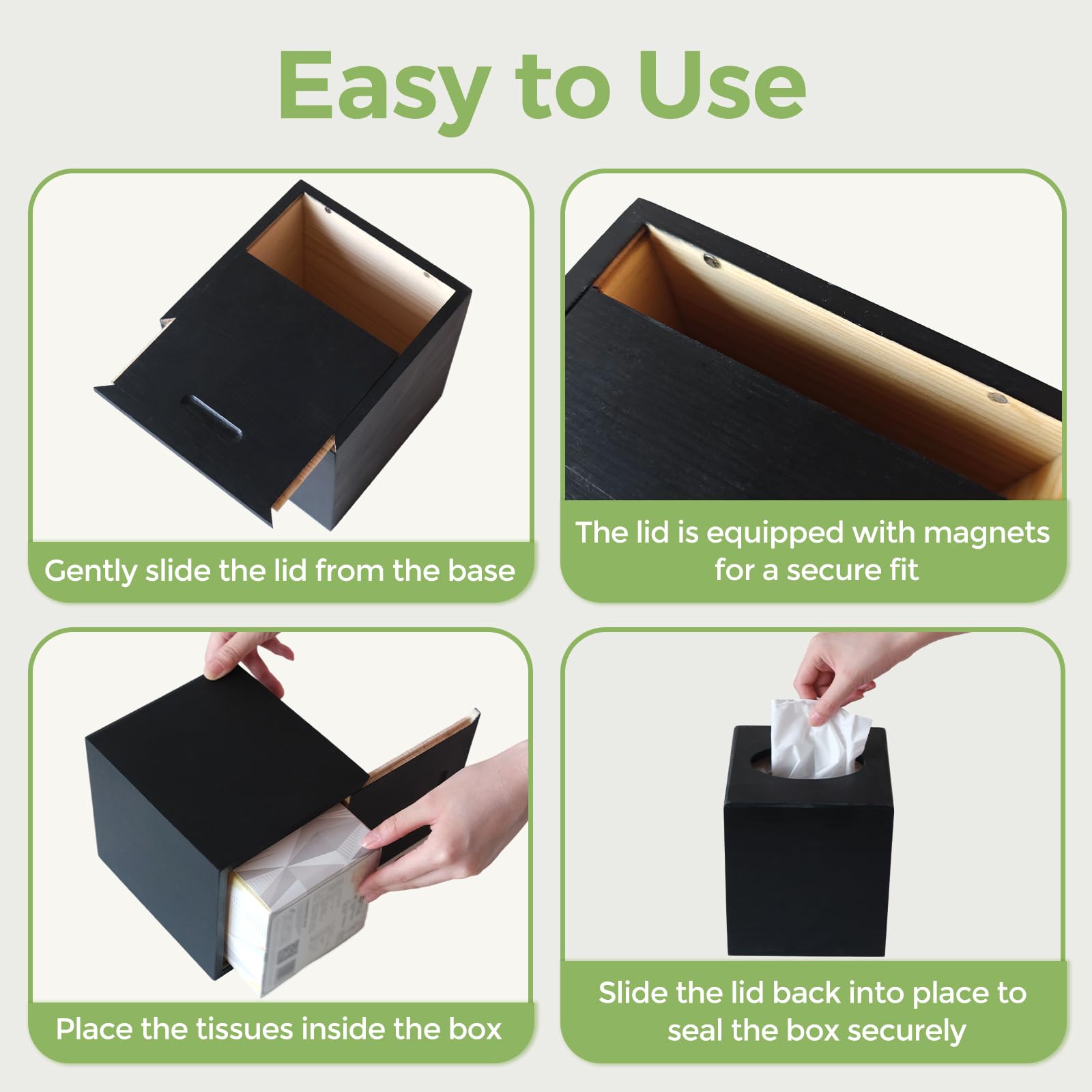 Easy to Use

Gently slide the lid from the base

The lid is equipped with magnets for a secure fit

Place the tissues inside the box

Slide the lid back into place to seal the box securely