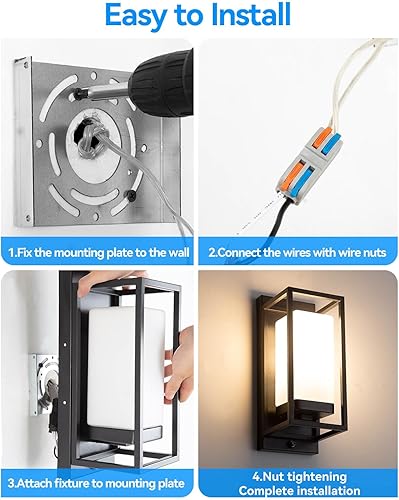 Easy to Install

1.Fix the mounting plate to the wall

2.Connect the wires with wire nuts

3.Attach fixture to mounting plate

4.Nut tightening
Complete installation