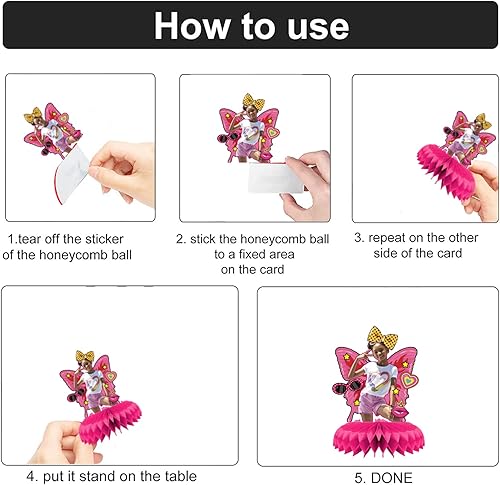 How to use

1.tear off the sticker of the honeycomb ball

2. stick the honeycomb ball to a fixed area on the card

3. repeat on the other side of the card

4. put it stand on the table

5. DONE