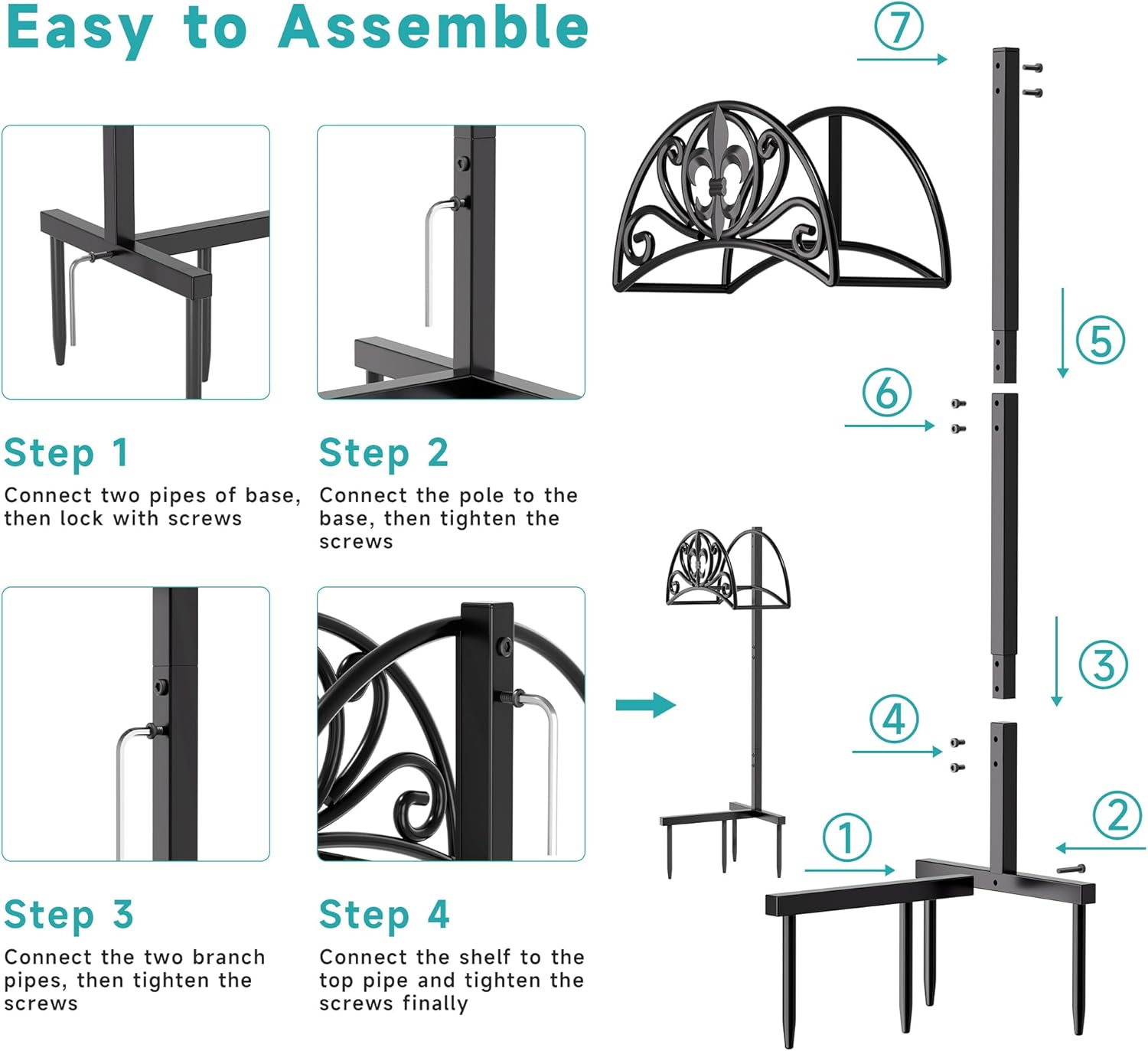 Easy to Assemble

Step 1
Connect two pipes of base, then lock with screws

Step 2
Connect the pole to the base, then tighten the screws

Step 3
Connect the two branch pipes, then tighten the screws

Step 4
Connect the shelf to the top pipe and tighten the screws finally

⑦
⑤
⑥
③
④
②
①