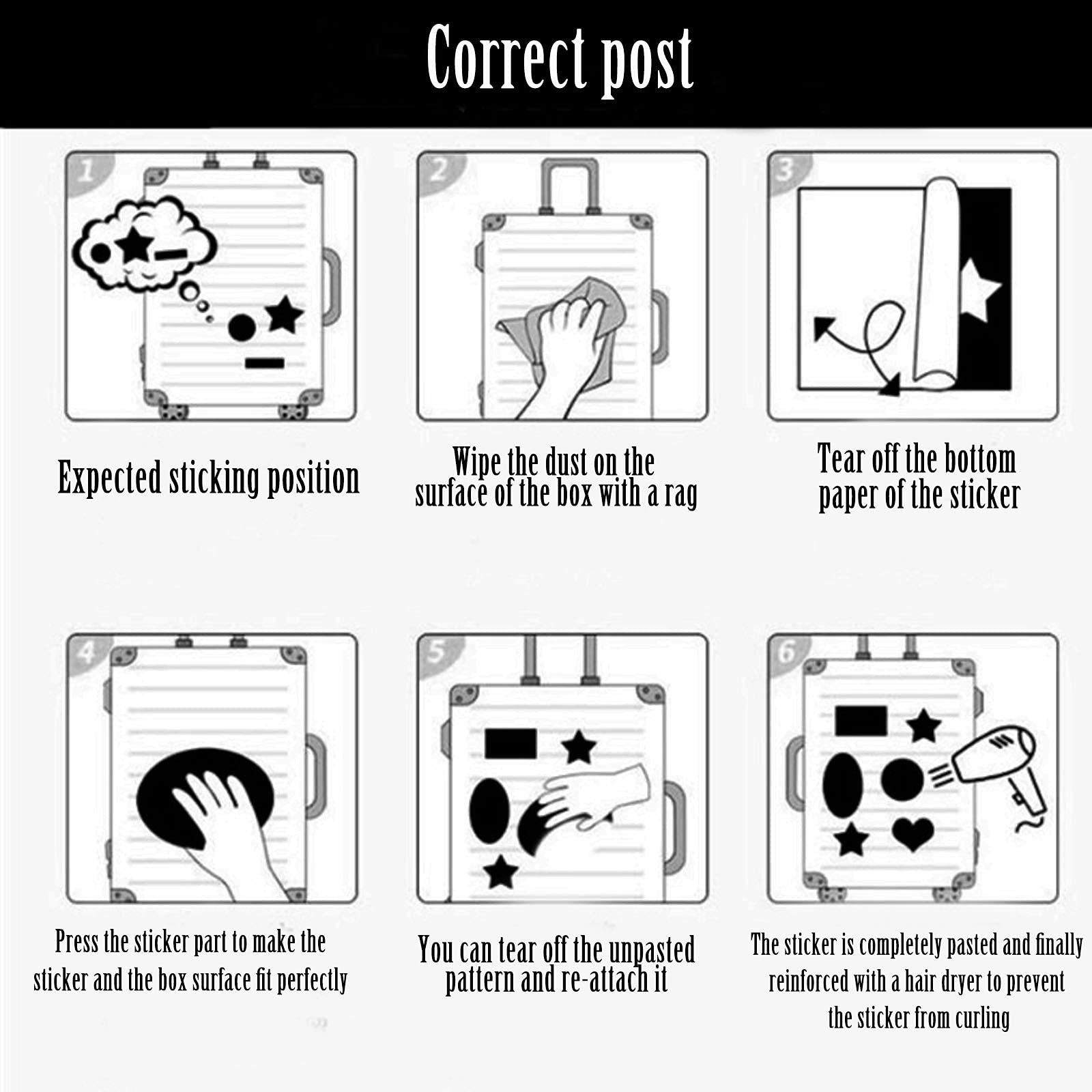 Correct post

1

Expected sticking position

2

Wipe the dust on the surface of the box with a rag

3

Tear off the bottom paper of the sticker

4

Press the sticker part to make the sticker and the box surface fit perfectly

5

You can tear off the unpasted pattern and re-attach it

6

The sticker is completely pasted and finally reinforced with a hair dryer to prevent the sticker from curling