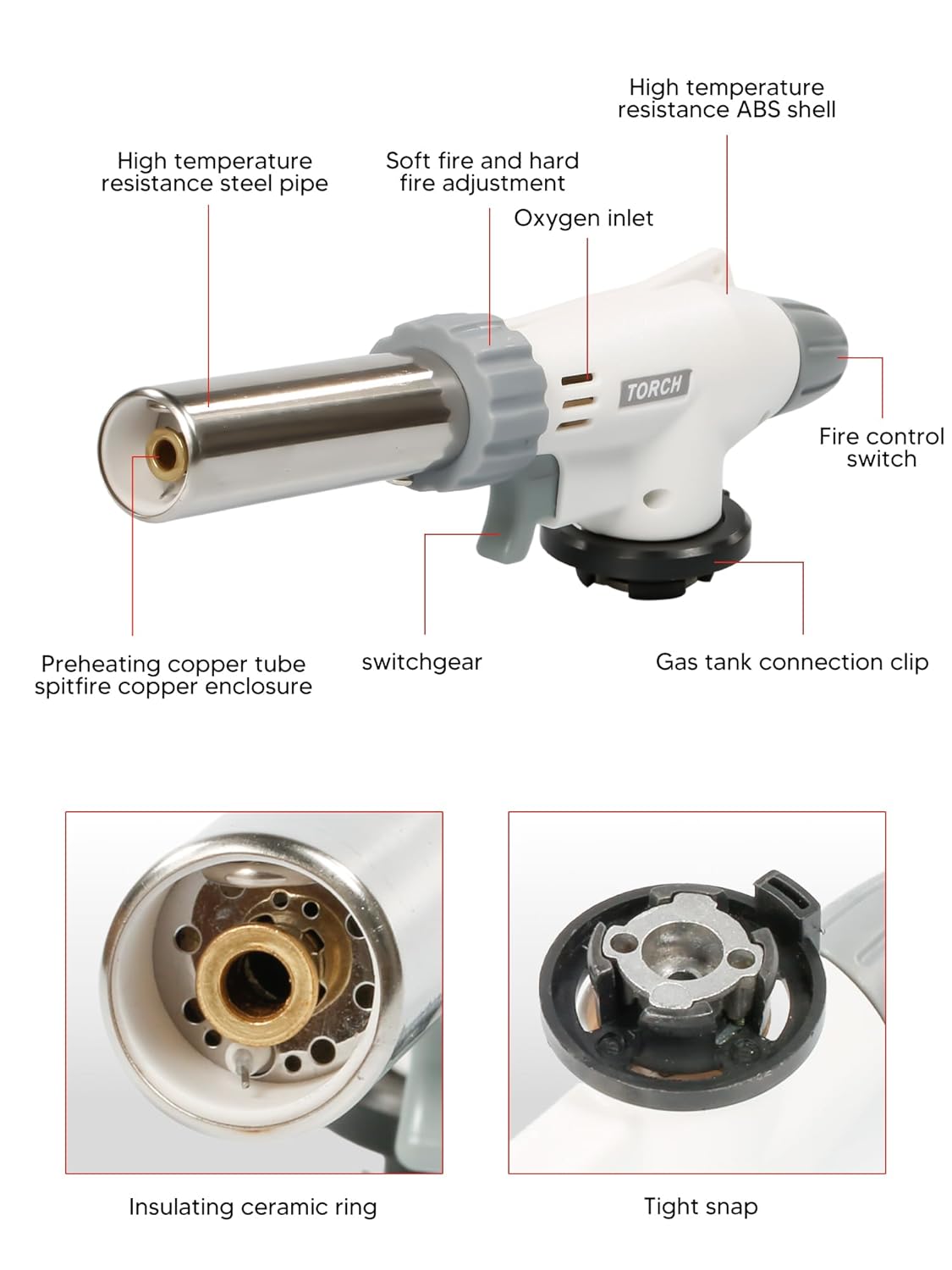 High temperature resistance ABS shell

High temperature resistance steel pipe

Soft fire and hard fire adjustment

Oxygen inlet

TORCH

Fire control switch

Preheating copper tube spitfire copper enclosure

switchgear

Gas tank connection clip

Insulating ceramic ring

Tight snap