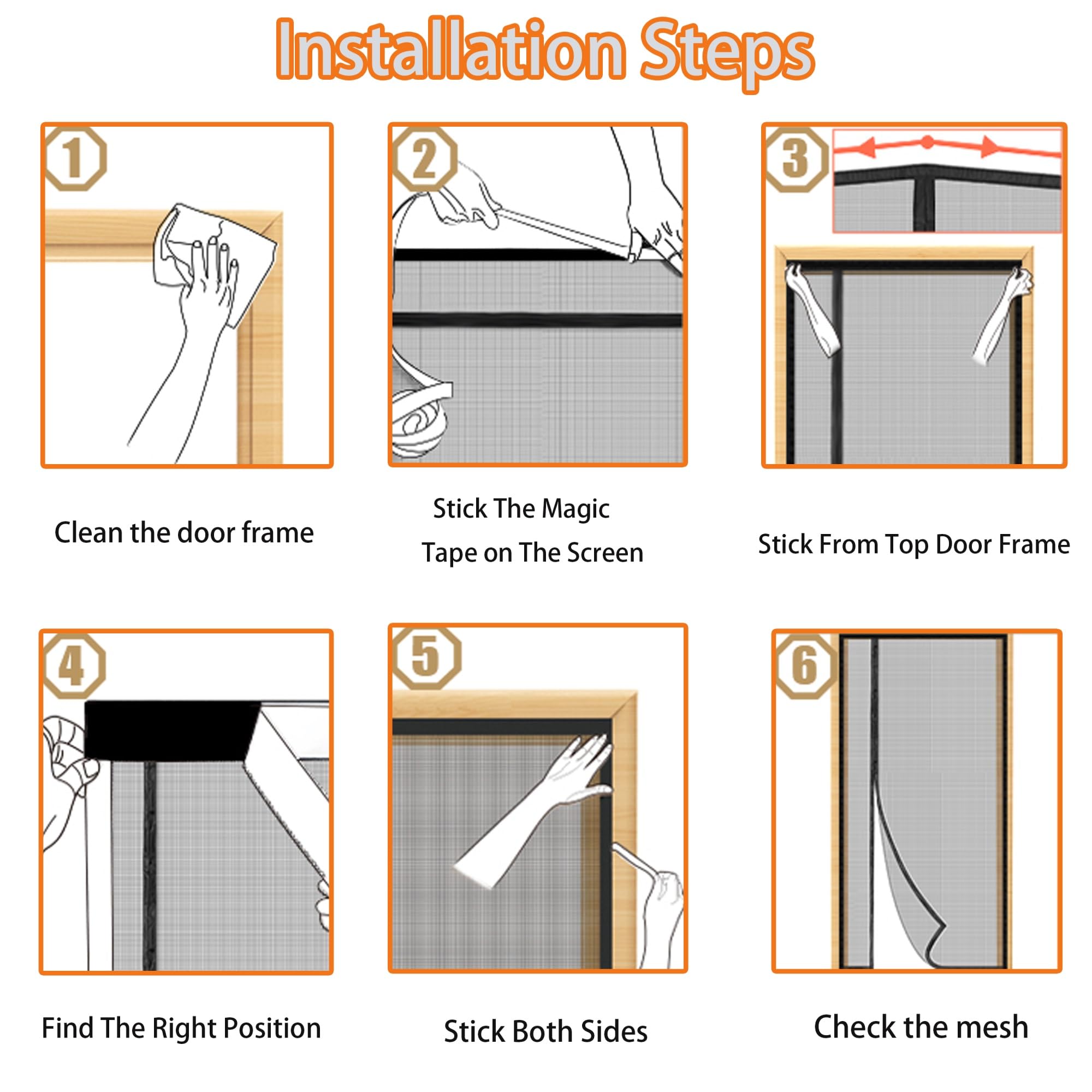 Installation Steps

1

Clean the door frame

2

Stick The Magic Tape on The Screen

3

Stick From Top Door Frame

4

Find The Right Position

5

Stick Both Sides

6

Check the mesh