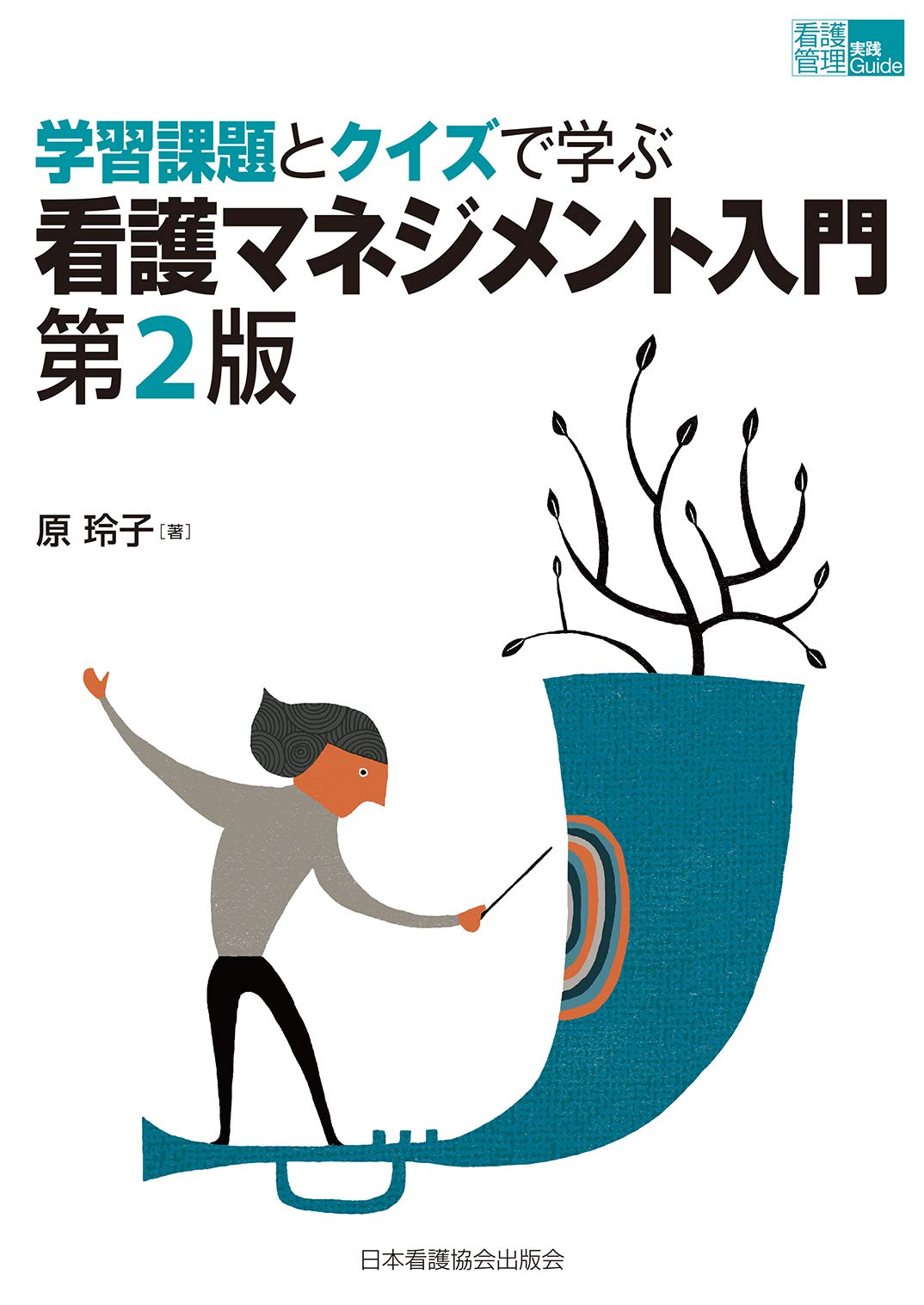 看護管理 実践Guide

学習課題とクイズで学ぶ
看護マネジメント入門
第2版

原 玲子［著］

日本看護協会出版会