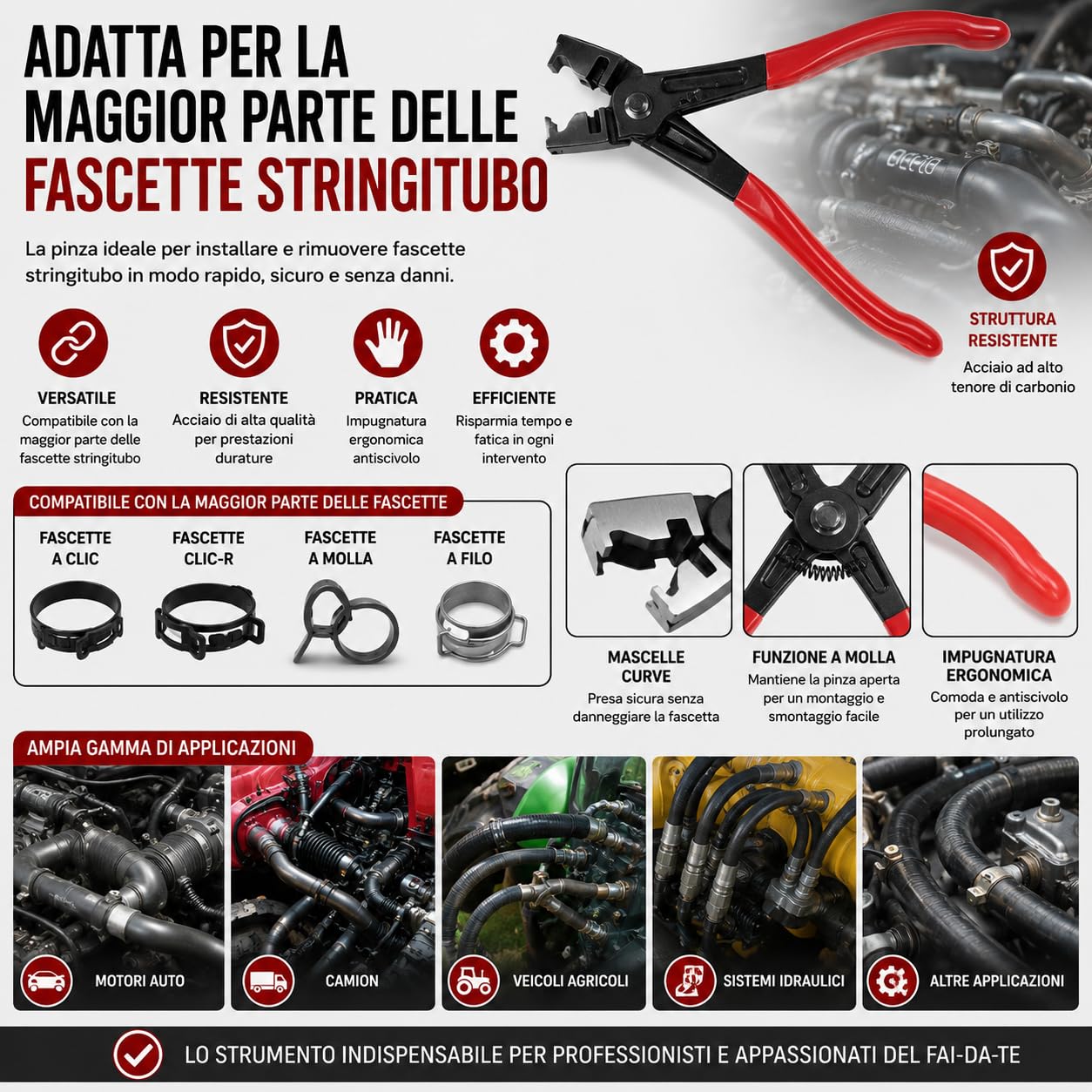 ADATTA PER LA MAGGIOR PARTE DELLE FASCETTE STRINGITUBO

La pinza ideale per installare e rimuovere fascette stringitubo in modo rapido, sicuro e senza danni.

STRUTTURA RESISTENTE
Acciaio ad alto tenore di carbonio

VERSATILE
Compatibile con la maggior parte delle fascette stringitubo

RESISTENTE
Acciaio di alta qualità per prestazioni durature

PRATICA
Impugnatura ergonomica antiscivolo

EFFICIENTE
Risparmia tempo e fatica in ogni intervento

COMPATIBILE CON LA MAGGIOR PARTE DELLE FASCETTE

FASCETTE A CLIC

FASCETTE CLIC-R

FASCETTE A MOLLA

FASCETTE A FILO

MASCELLE CURVE
Presa sicura senza danneggiare la fascetta

FUNZIONE A MOLLA
Mantiene la pinza aperta per un montaggio e smontaggio facile

IMPUGNATURA ERGONOMICA
Comoda e antiscivolo per un utilizzo prolungato

AMPIA GAMMA DI APPLICAZIONI

MOTORI AUTO

CAMION

VEICOLI AGRICOLI

SISTEMI IDRAULICI

ALTRE APPLICAZIONI

LO STRUMENTO INDISPENSABILE PER PROFESSIONISTI E APPASSIONATI DEL FAI-DA-TE