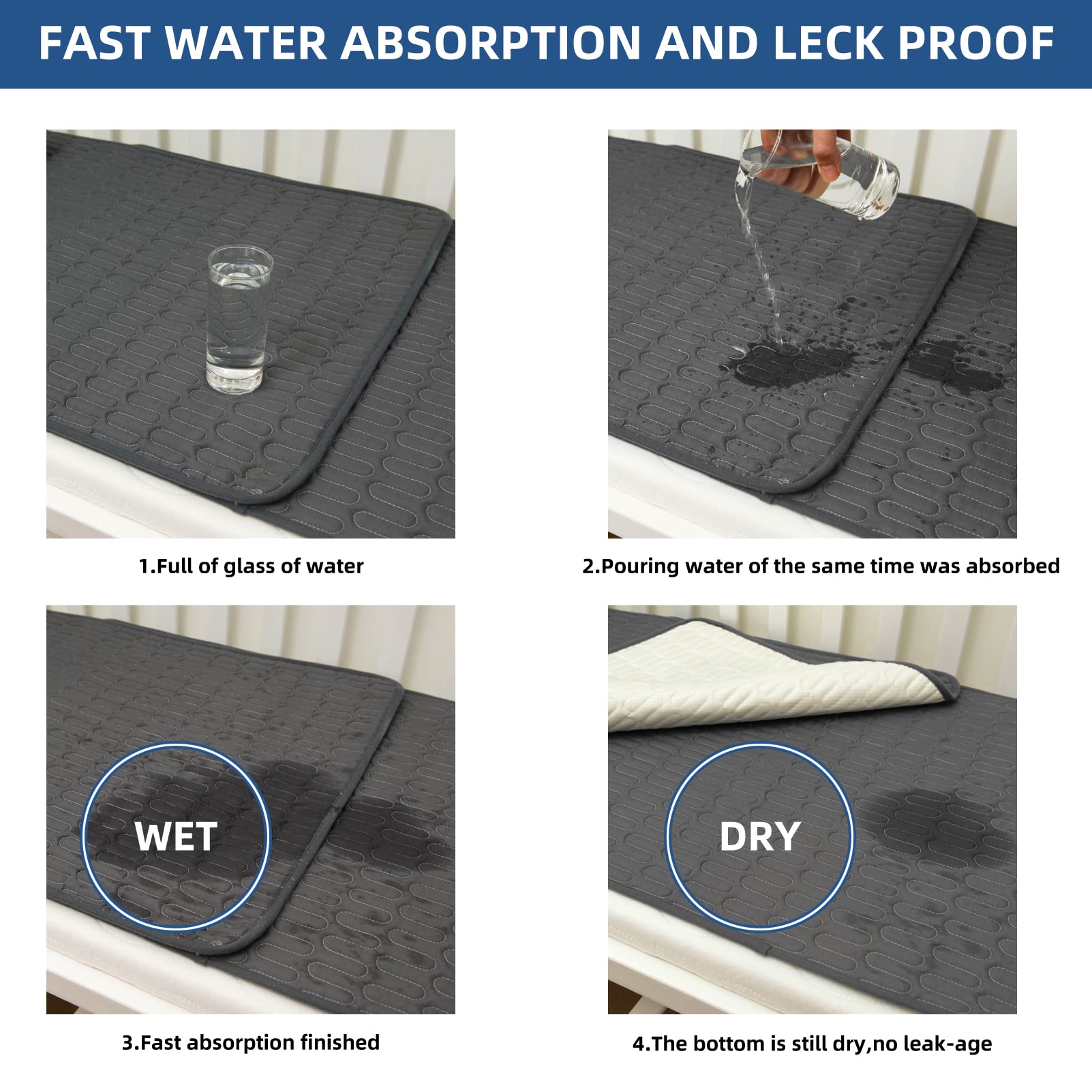 FAST WATER ABSORPTION AND LECK PROOF

1.Full of glass of water

2.Pouring water of the same time was absorbed

WET

3.Fast absorption finished

DRY

4.The bottom is still dry,no leak-age