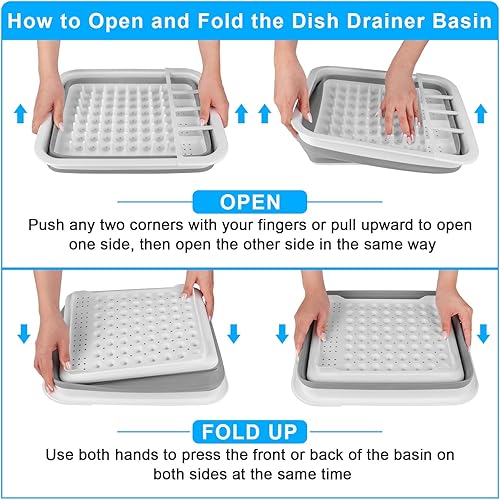 How to Open and Fold the Dish Drainer Basin

OPEN

Push any two corners with your fingers or pull upward to open one side, then open the other side in the same way

FOLD UP

Use both hands to press the front or back of the basin on both sides at the same time