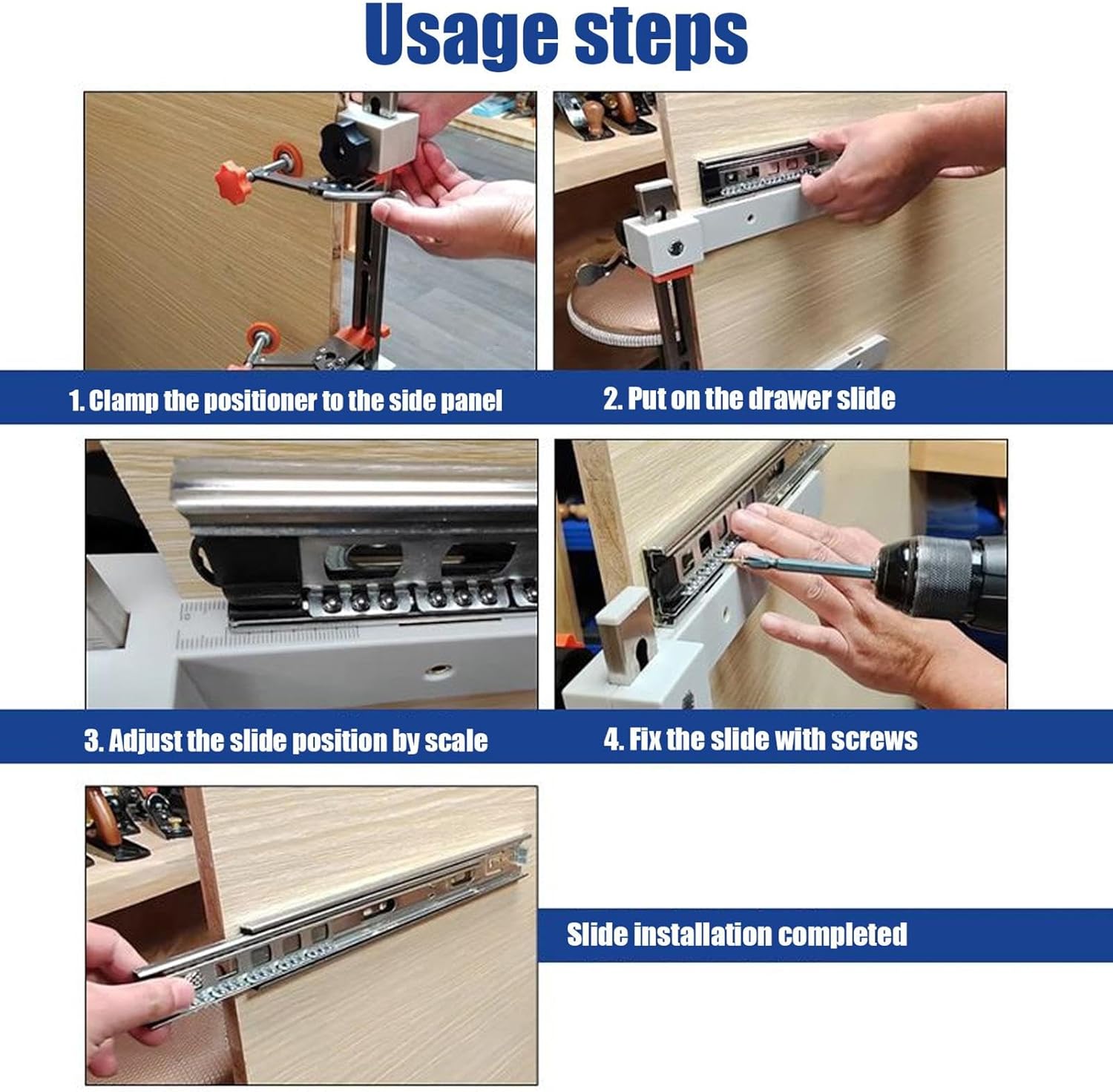 Usage steps

1. Clamp the positioner to the side panel

2. Put on the drawer slide

3. Adjust the slide position by scale

4. Fix the slide with screws

Slide installation completed