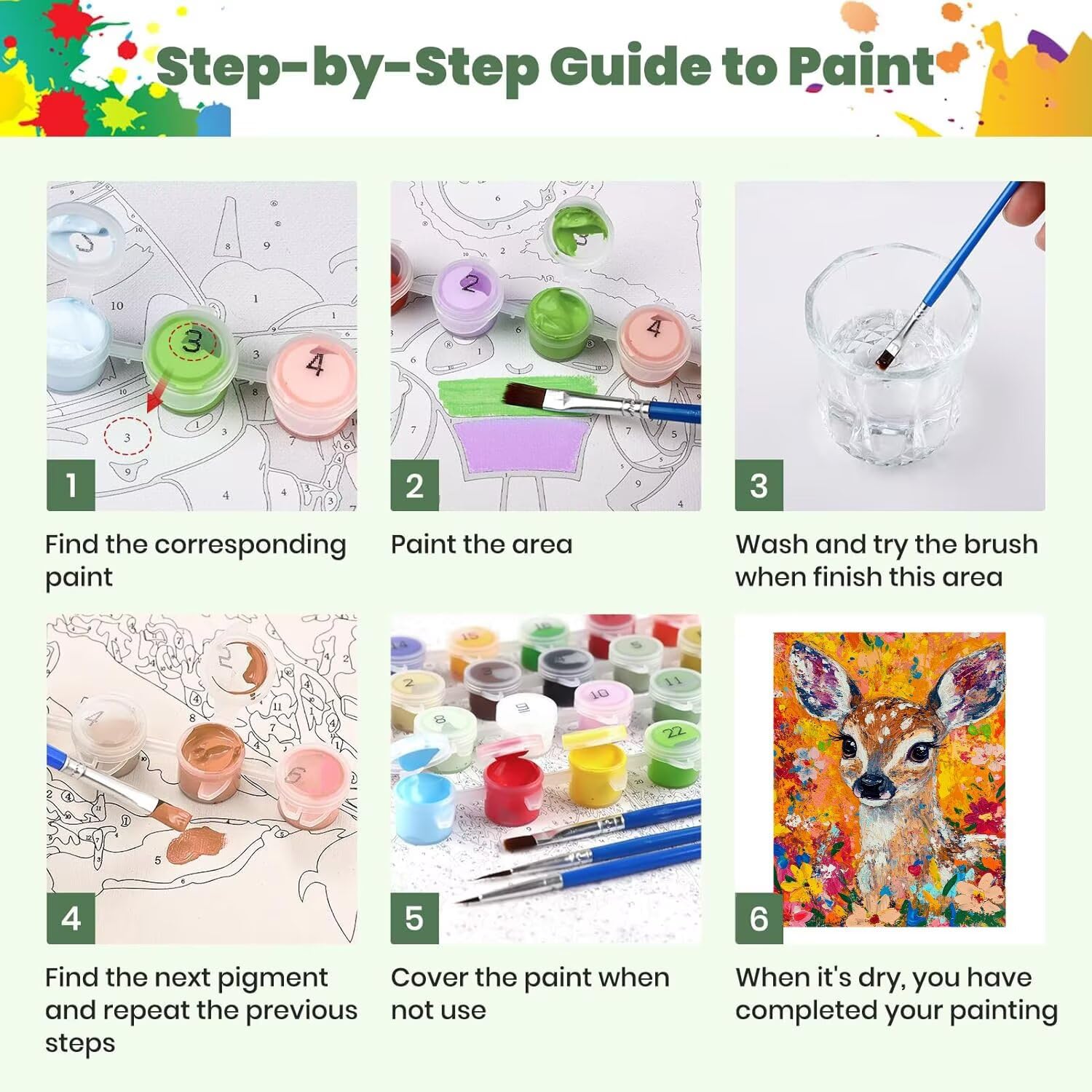 Step-by-Step Guide to Paint

1

Find the corresponding paint

2

Paint the area

3

Wash and try the brush when finish this area

4

Find the next pigment and repeat the previous steps

5

Cover the paint when not use

6

When it's dry, you have completed your painting