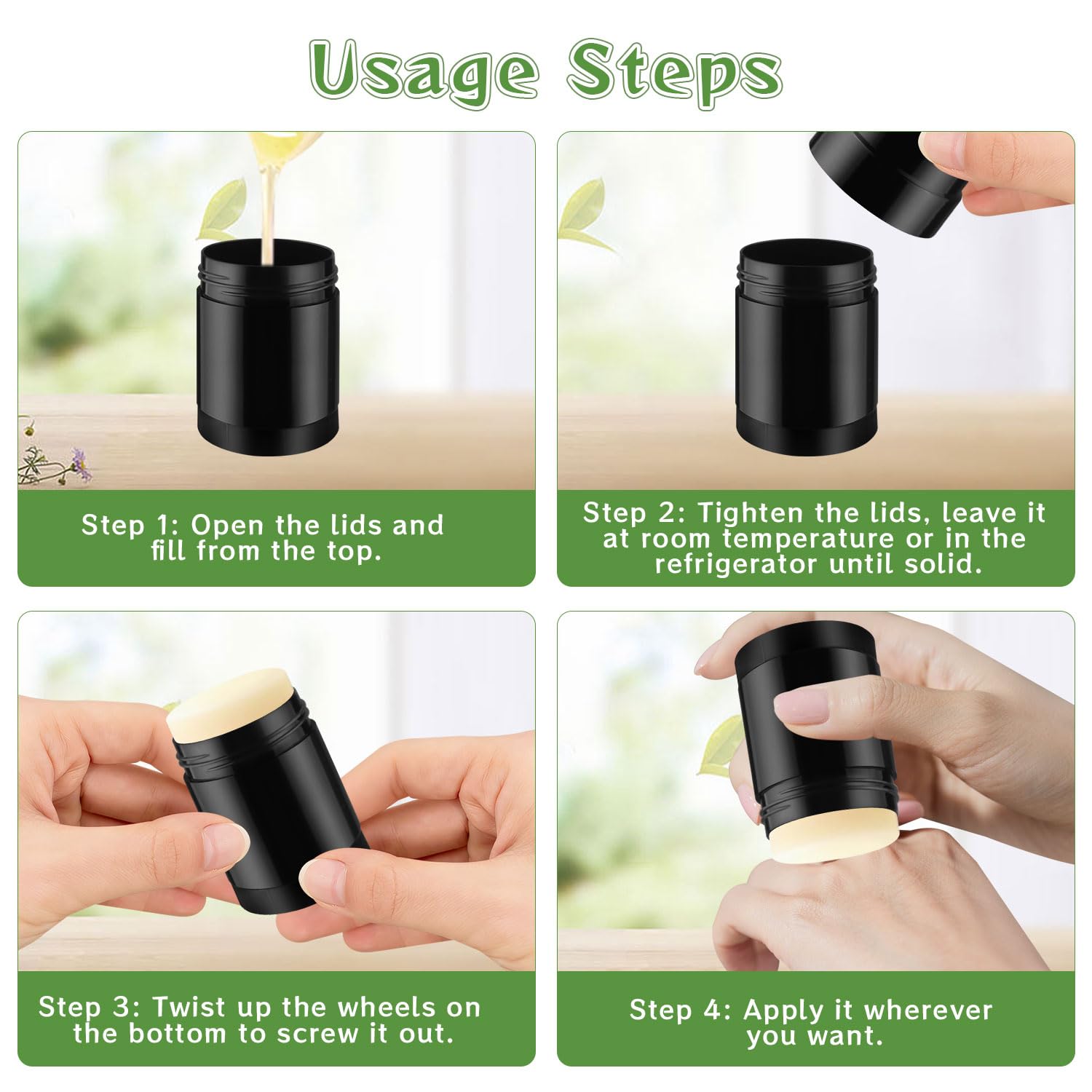 Usage Steps

Step 1: Open the lids and fill from the top.

Step 2: Tighten the lids, leave it at room temperature or in the refrigerator until solid.

Step 3: Twist up the wheels on the bottom to screw it out.

Step 4: Apply it wherever you want.