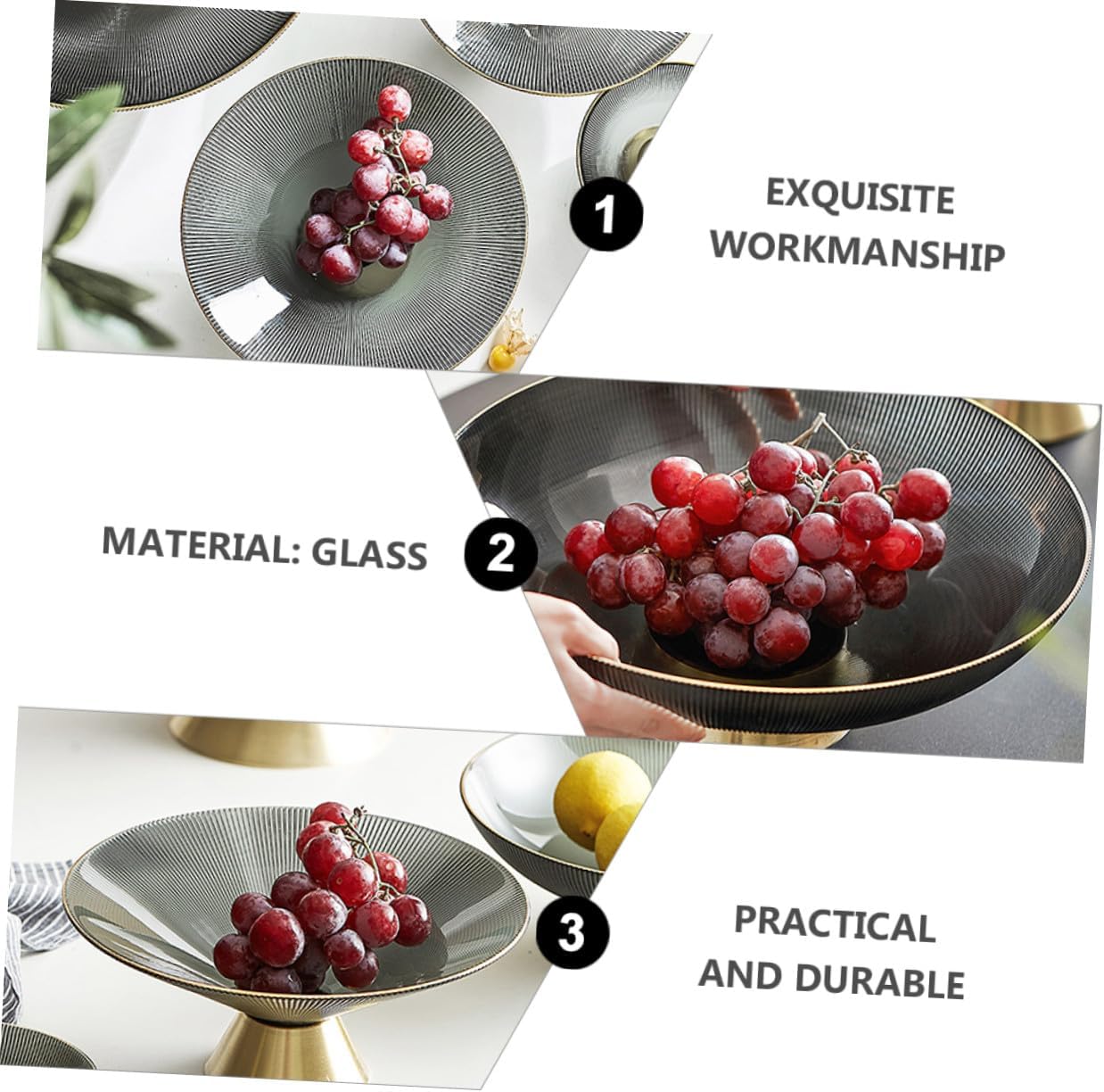 1

EXQUISITE WORKMANSHIP

MATERIAL: GLASS

2

3

PRACTICAL AND DURABLE