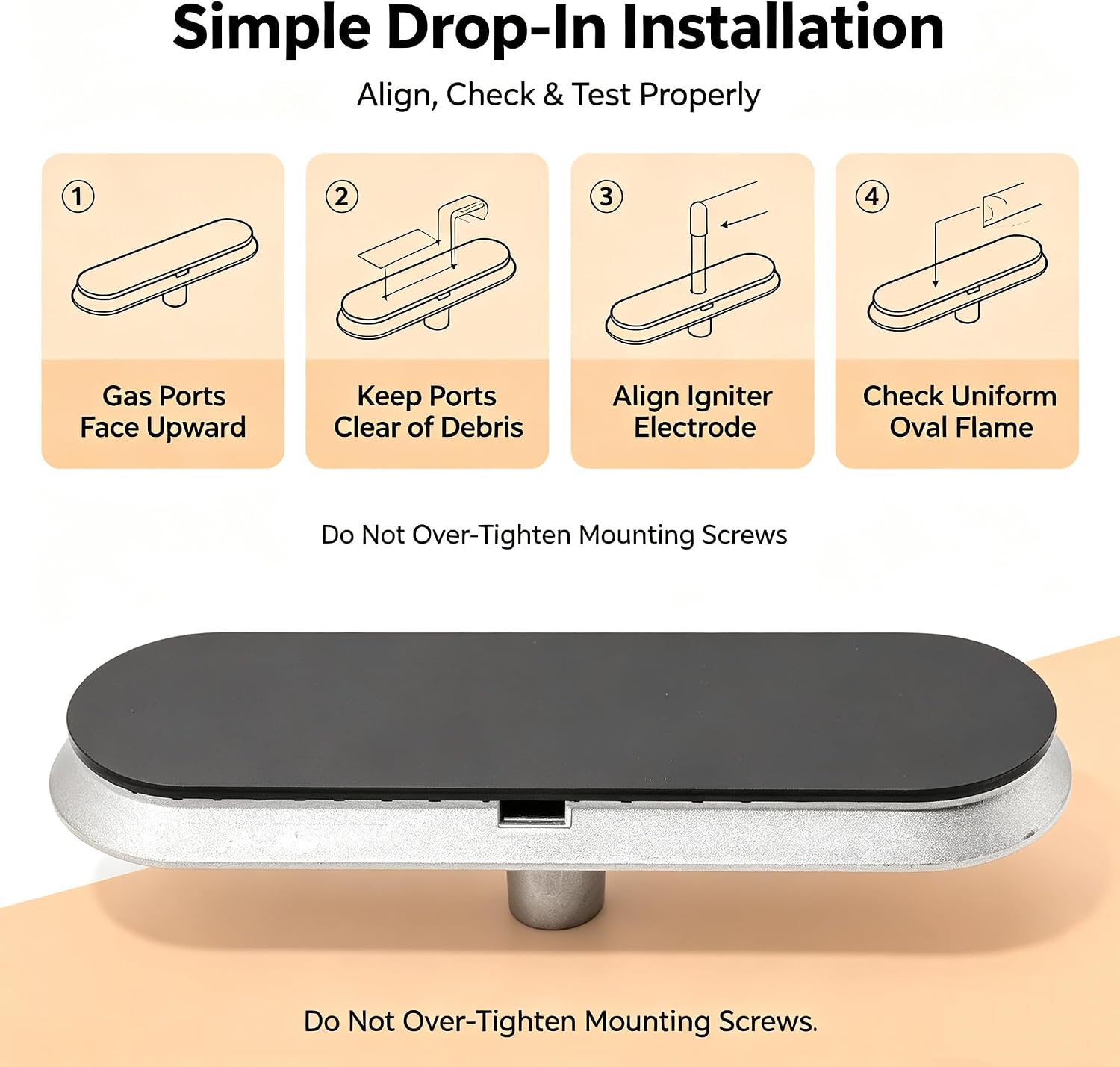 Simple Drop-In Installation

Align, Check & Test Properly

①
Gas Ports Face Upward

②
Keep Ports Clear of Debris

③
Align Igniter Electrode

④
Check Uniform Oval Flame

Do Not Over-Tighten Mounting Screws

Do Not Over-Tighten Mounting Screws.