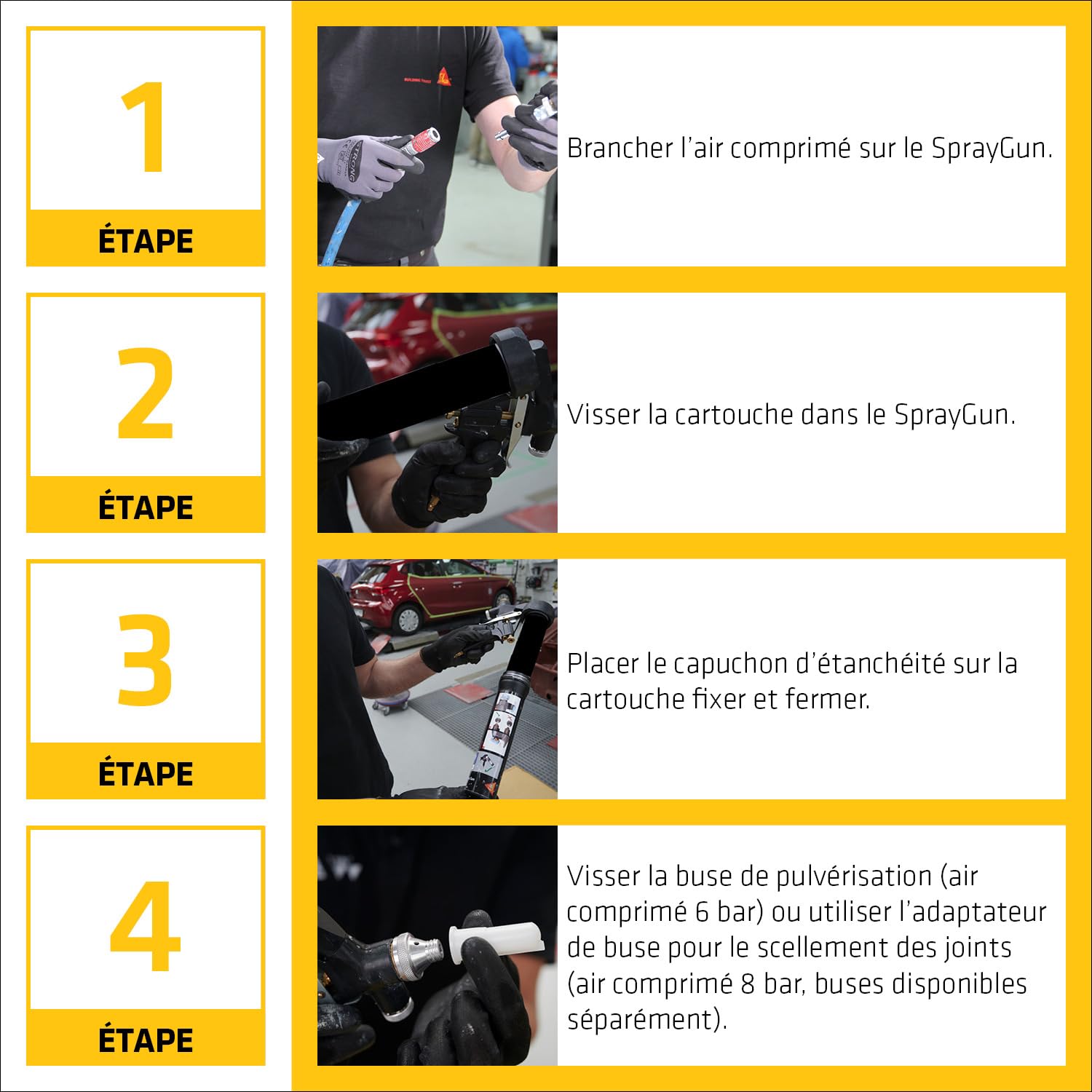 1

ÉTAPE

Brancher l'air comprimé sur le SprayGun.

2

ÉTAPE

Visser la cartouche dans le SprayGun.

3

ÉTAPE

Placer le capuchon d'étanchéité sur la cartouche fixer et fermer.

4

ÉTAPE

Visser la buse de pulvérisation (air comprimé 6 bar) ou utiliser l'adaptateur de buse pour le scellement des joints (air comprimé 8 bar, buses disponibles séparément).