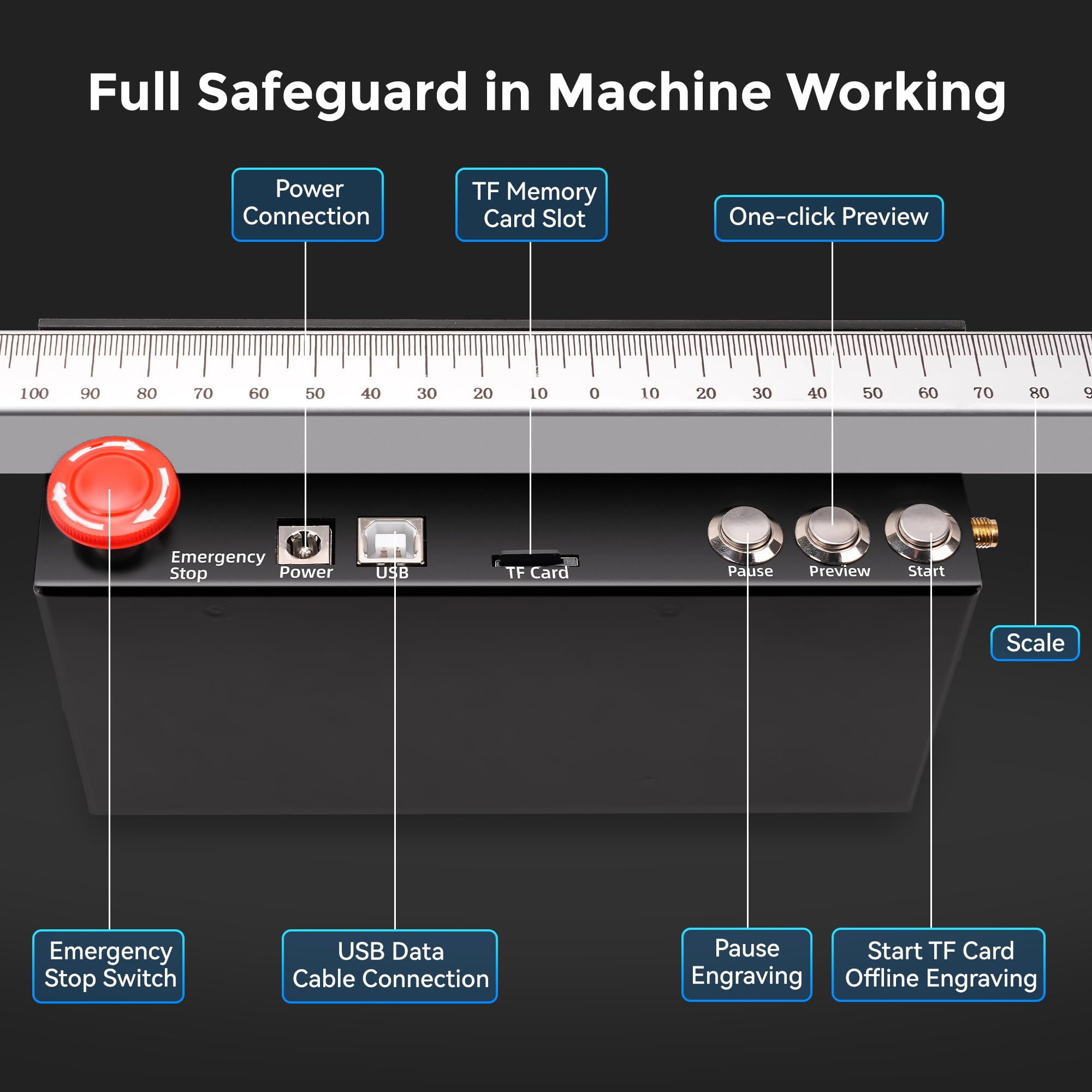 Full Safeguard in Machine Working

Power Connection

TF Memory Card Slot

One-click Preview

100 90 80 70 60 50 40 30 20 10 0 10 20 30 40 50 60 70 80 9

Emergency Stop

Power

USB

TF Card

Pause

Preview

Start

Scale

Emergency Stop Switch

USB Data Cable Connection

Pause Engraving

Start TF Card Offline Engraving