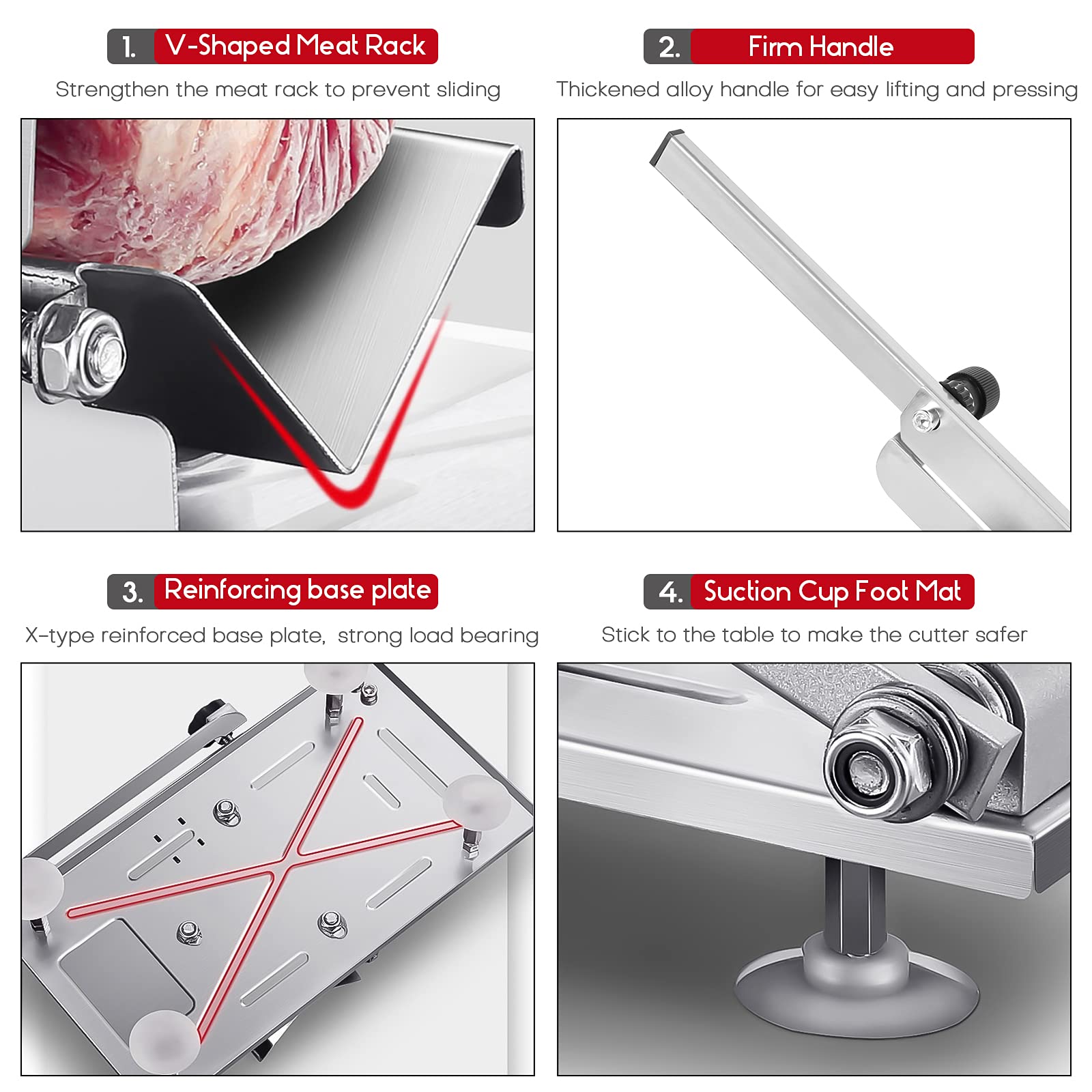 1. V-Shaped Meat Rack

Strengthen the meat rack to prevent sliding

2. Firm Handle

Thickened alloy handle for easy lifting and pressing

3. Reinforcing base plate

X-type reinforced base plate,  strong load bearing

4. Suction Cup Foot Mat

Stick to the table to make the cutter safer