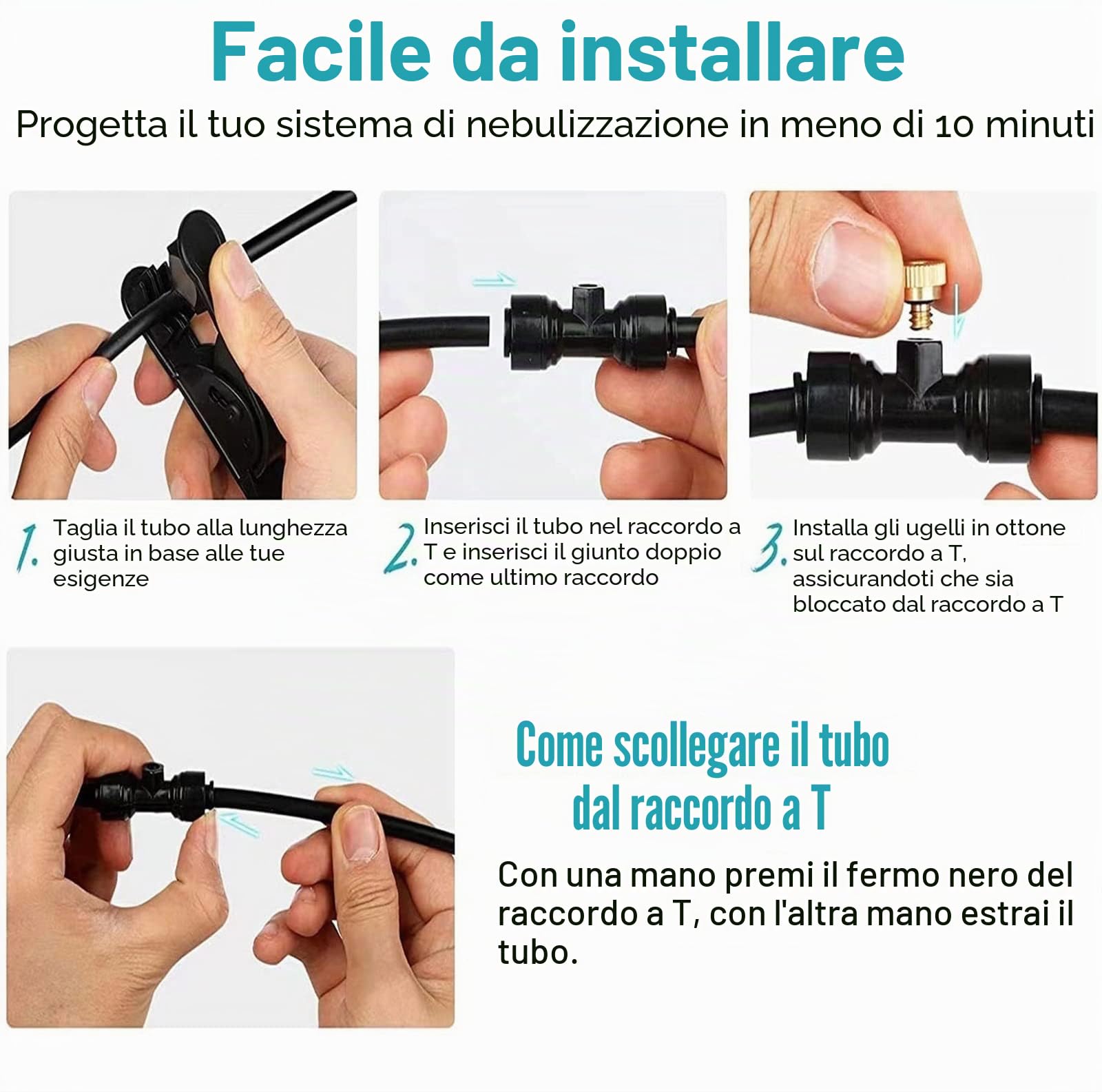 Facile da installare

Progetta il tuo sistema di nebulizzazione in meno di 10 minuti

1. Taglia il tubo alla lunghezza giusta in base alle tue esigenze

2. Inserisci il tubo nel raccordo a T e inserisci il giunto doppio come ultimo raccordo

3. Installa gli ugelli in ottone sul raccordo a T, assicurandoti che sia bloccato dal raccordo a T

Come scollegare il tubo dal raccordo a T

Con una mano premi il fermo nero del raccordo a T, con l'altra mano estrai il tubo.