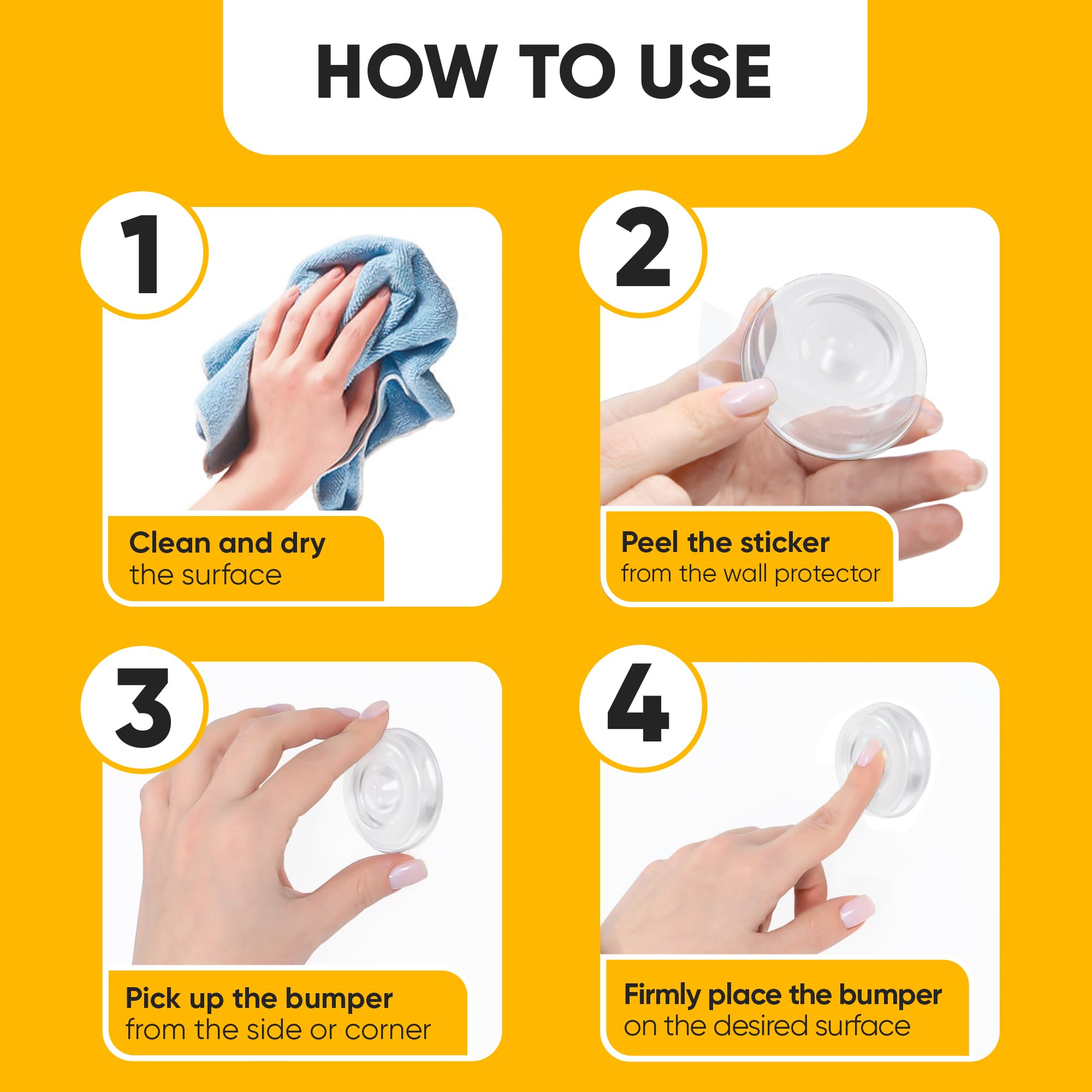 HOW TO USE

1

Clean and dry
the surface

2

Peel the sticker
from the wall protector

3

Pick up the bumper
from the side or corner

4

Firmly place the bumper
on the desired surface